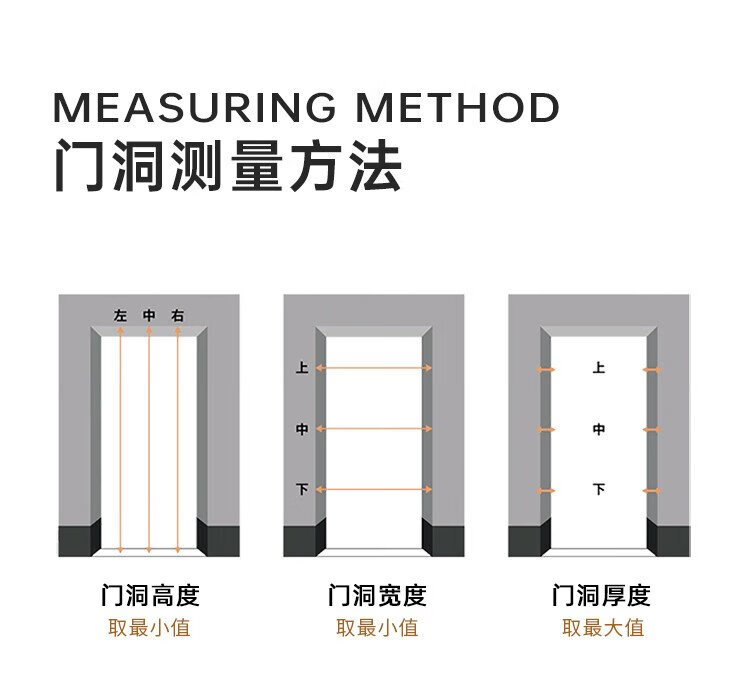 MEASURING METHOD
门洞测量方法

左 中 右

门洞高度
取最小值

上
中
下

门洞宽度
取最小值

上
中
下

门洞厚度
取最大值