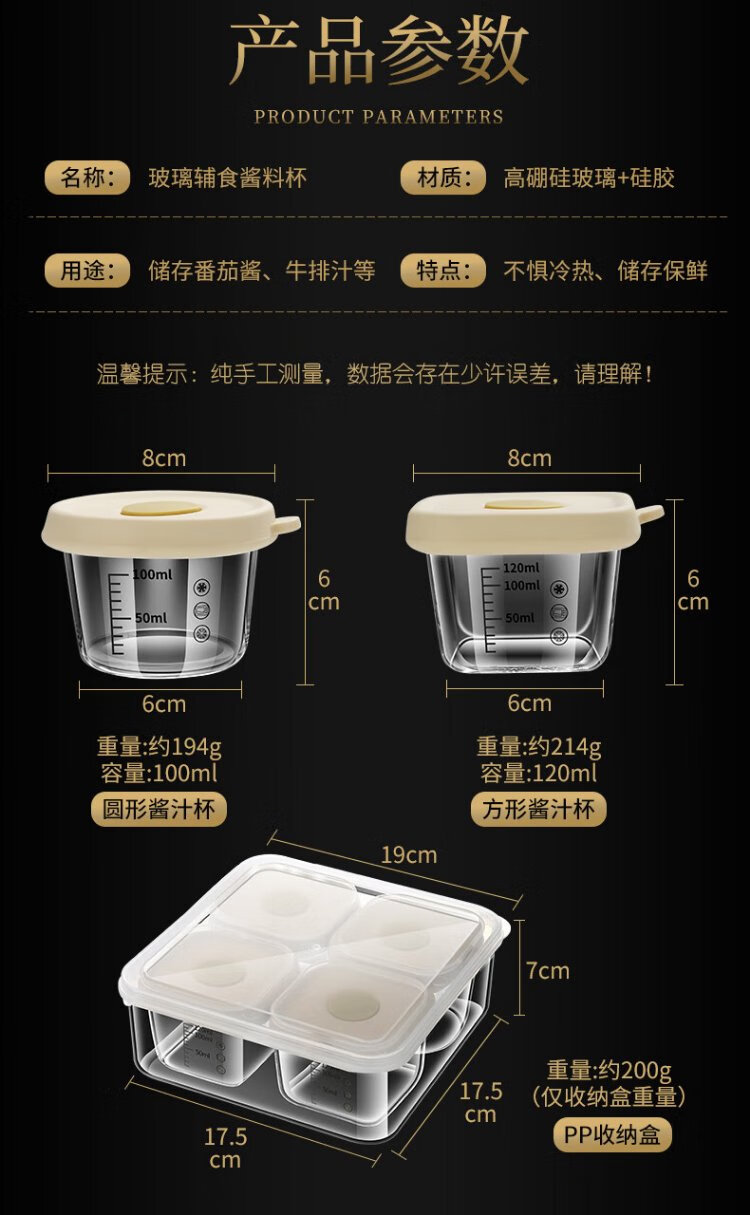 产品参数

PRODUCT PARAMETERS

名称: 玻璃辅食酱料杯

材质: 高硼硅玻璃+硅胶

用途: 储存番茄酱、牛排汁等

特点: 不惧冷热、储存保鲜

温馨提示：纯手工测量，数据会存在少许误差，请理解！

8cm

100ml

50ml

6 cm

6cm

重量:约194g
容量:100ml

圆形酱汁杯

8cm

120ml
100ml

50ml

6 cm

6cm

重量:约214g
容量:120ml

方形酱汁杯

19cm

7cm

17.5 cm

17.5 cm

重量:约200g
(仅收纳盒重量)

PP收纳盒