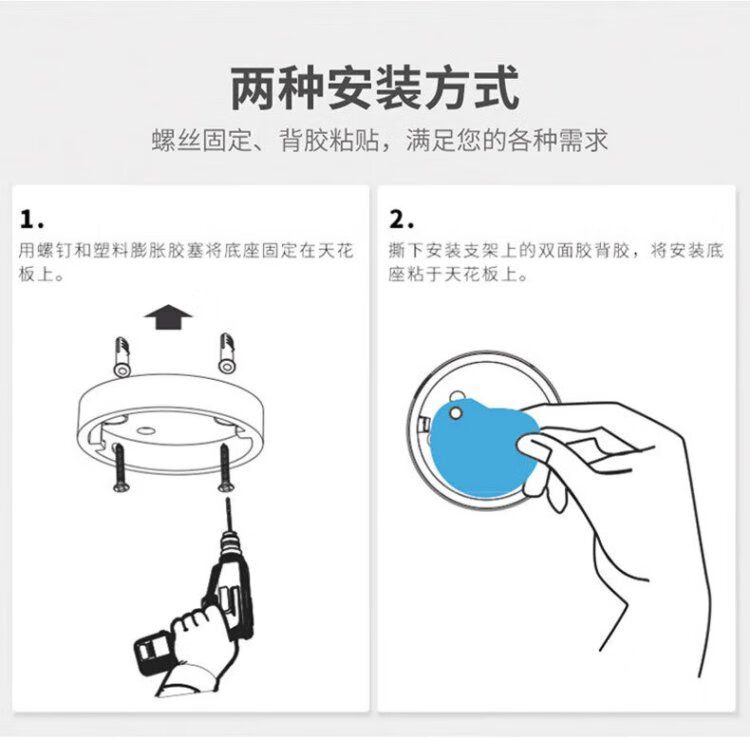 两种安装方式

螺丝固定、背胶粘贴，满足您的各种需求

1.

用螺钉和塑料膨胀胶塞将底座固定在天花板上。

2.

撕下安装支架上的双面胶背胶，将安装底座粘于天花板上。