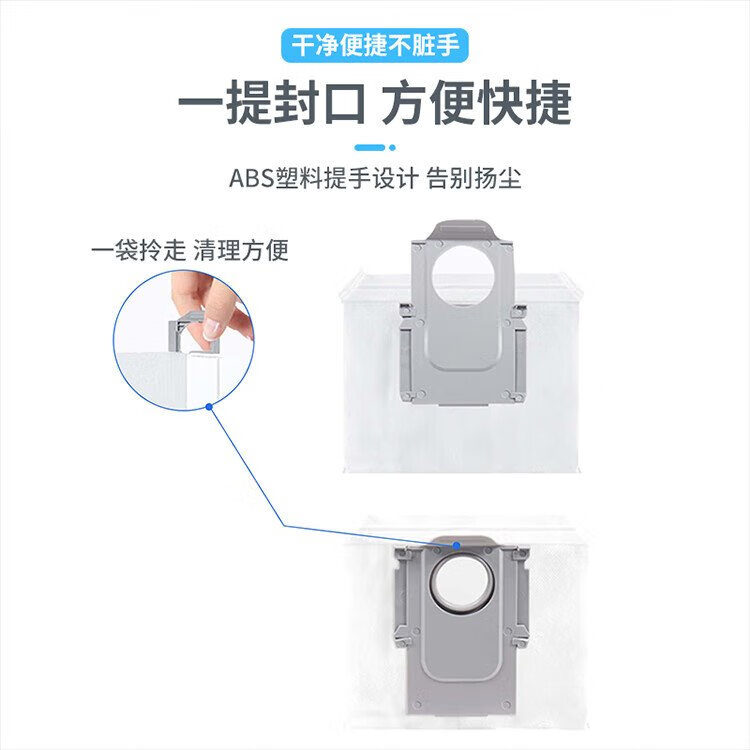 干净便捷不脏手

一提封口 方便快捷

ABS塑料提手设计 告别扬尘

一袋拎走 清理方便