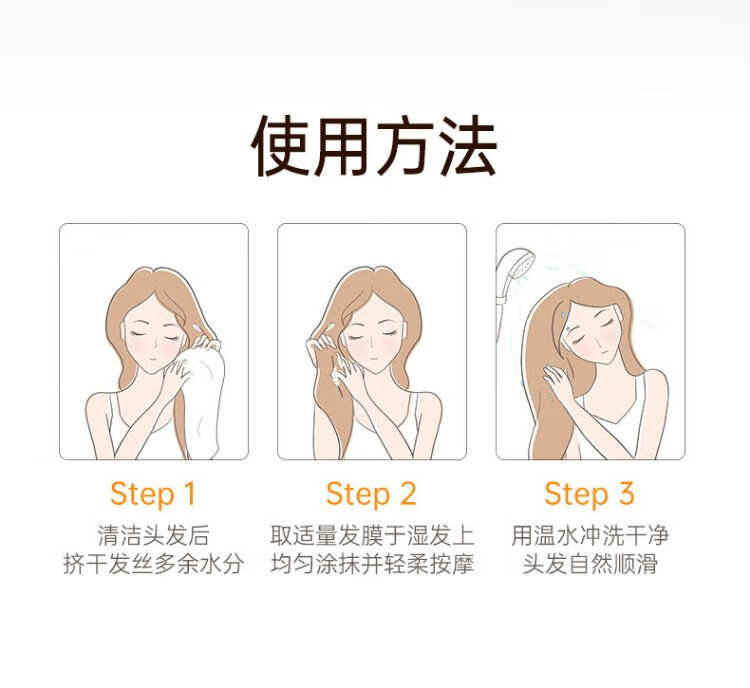 使用方法

Step 1
清洁头发后
挤干发丝多余水分

Step 2
取适量发膜于湿发上
均匀涂抹并轻柔按摩

Step 3
用温水冲洗干净
头发自然顺滑