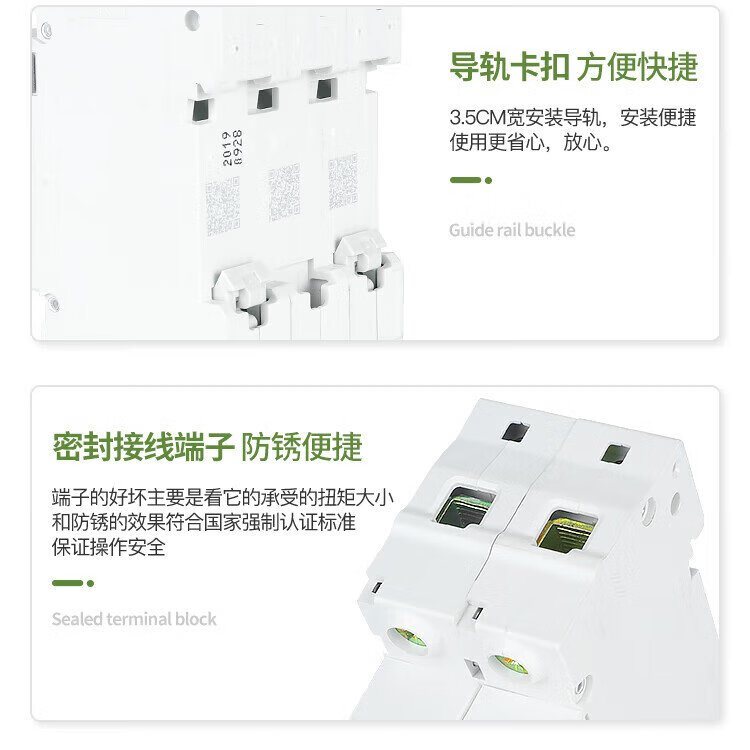 2019
8928

导轨卡扣 方便快捷

3.5CM宽安装导轨，安装便捷使用更省心，放心。

Guide rail buckle

密封接线端子 防锈便捷

端子的好坏主要是看它的承受的扭矩大小和防锈的效果符合国家强制认证标准保证操作安全

Sealed terminal block