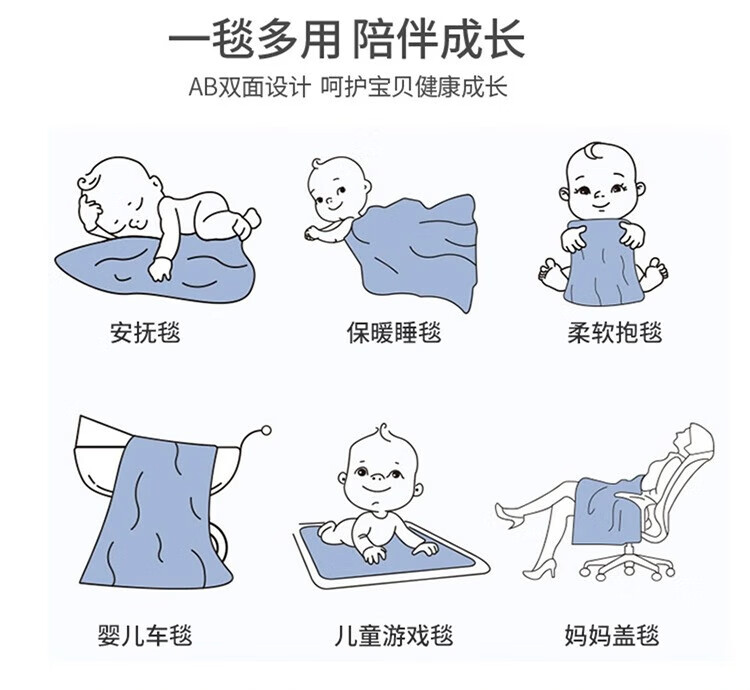 一毯多用 陪伴成长

AB双面设计 呵护宝贝健康成长

安抚毯

保暖睡毯

柔软抱毯

婴儿车毯

儿童游戏毯

妈妈盖毯