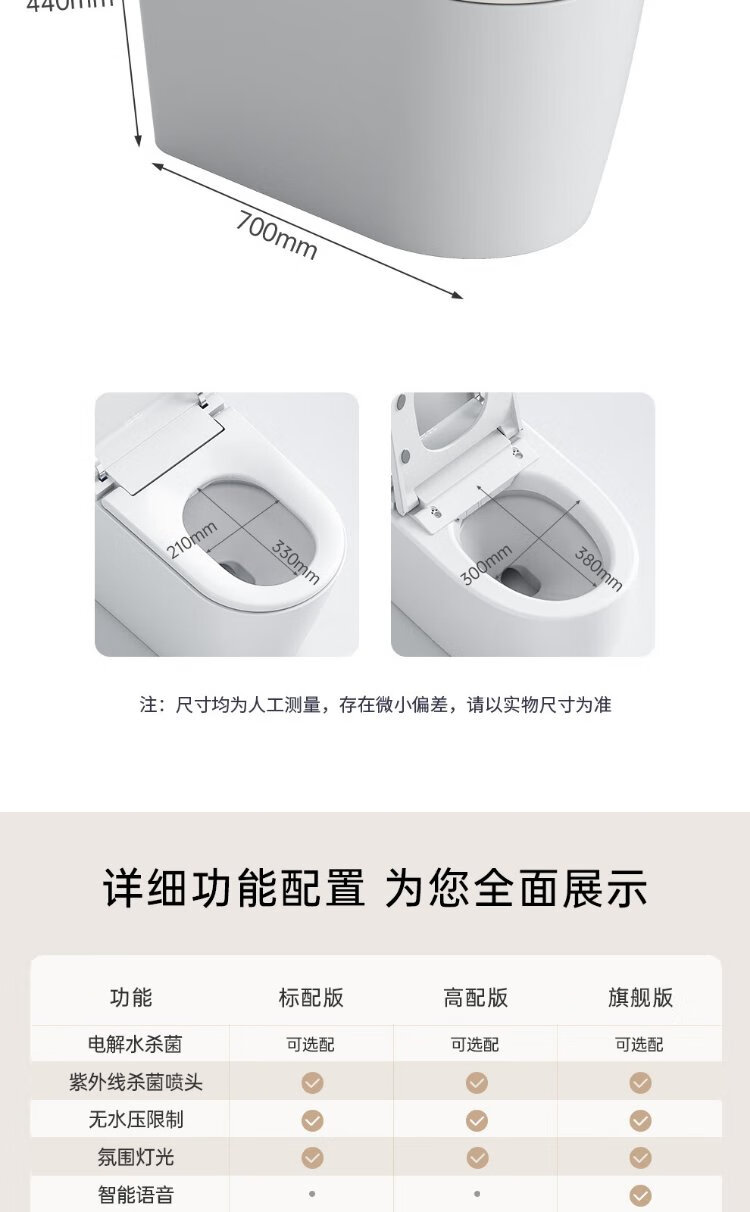 440mm

700mm

210mm
330mm

300mm
380mm

注：尺寸均为人工测量，存在微小偏差，请以实物尺寸为准

详细功能配置 为您全面展示

| 功能 | 标配版 | 高配版 | 旗舰版 |
|---|---|---|---|
| 电解水杀菌 | 可选配 | 可选配 | 可选配 |
| 紫外线杀菌喷头 | ✓ | ✓ | ✓ |
| 无水压限制 | ✓ | ✓ | ✓ |
| 氛围灯光 | ✓ | ✓ | ✓ |
| 智能语音 | • | • | ✓ |