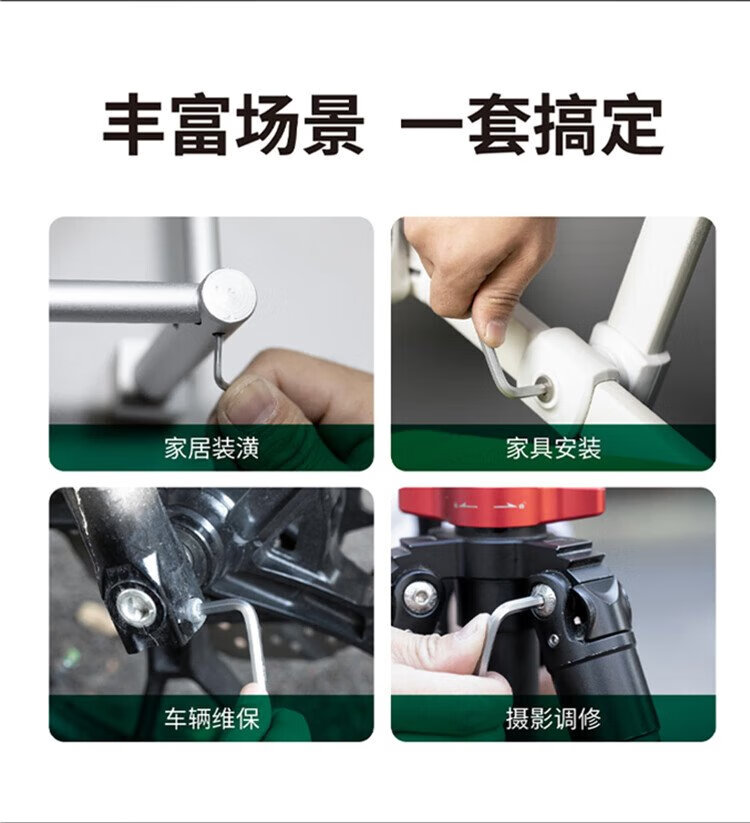 丰富场景 一套搞定

家居装潢

家具安装

车辆维保

摄影调修