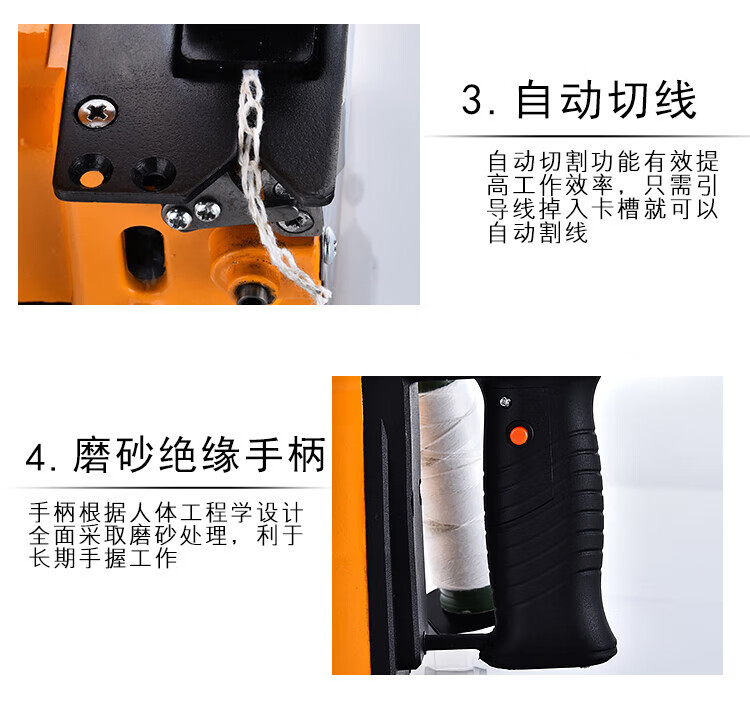 3. 自动切线

自动切割功能有效提高工作效率，只需引导线掉入卡槽就可以自动割线

4. 磨砂绝缘手柄

手柄根据人体工程学设计全面采取磨砂处理，利于长期手握工作