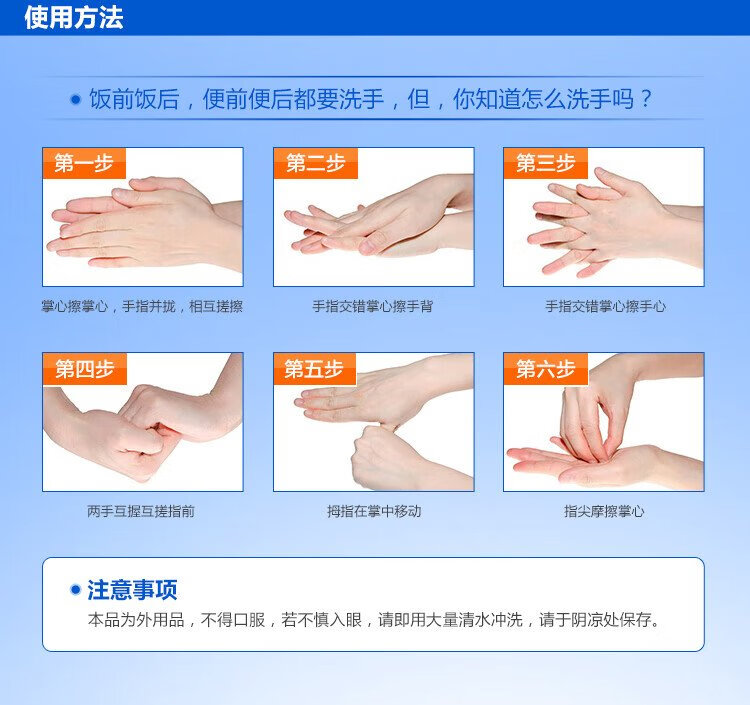 使用方法

饭前饭后，便前便后都要洗手，但，你知道怎么洗手吗？

第一步

掌心擦掌心，手指并拢，相互搓擦

第二步

手指交错掌心擦手背

第三步

手指交错掌心擦手心

第四步

两手互握互搓指前

第五步

拇指在掌中移动

第六步

指尖摩擦掌心

注意事项

本品为外用品，不得口服，若不慎入眼，请即用大量清水冲洗，请于阴凉处保存。