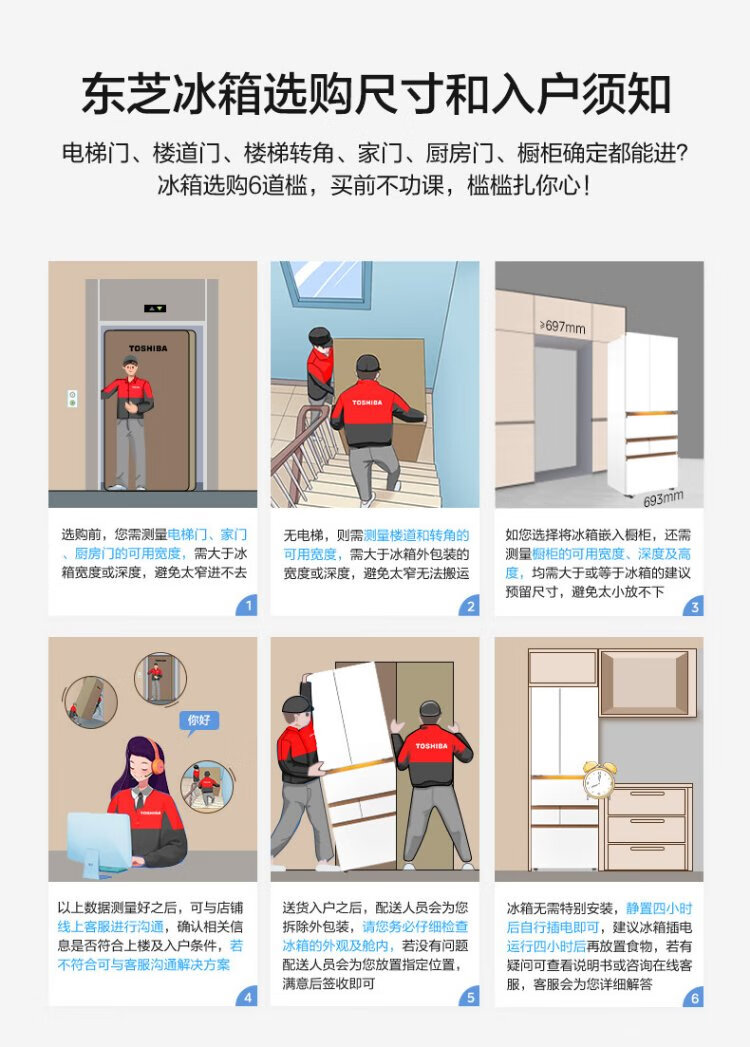 东芝冰箱选购尺寸和入户须知

电梯门、楼道门、楼梯转角、家门、厨房门、橱柜确定都能进?
冰箱选购6道槛，买前不功课，槛槛扎你心!

TOSHIBA

选购前，您需测量电梯门、家门、厨房门的可用宽度，需大于冰箱宽度或深度，避免太窄进不去

1

TOSHIBA

无电梯，则需测量楼道和转角的可用宽度，需大于冰箱外包装的宽度或深度，避免太窄无法搬运

2

≥697mm

693mm

如您选择将冰箱嵌入橱柜，还需测量橱柜的可用宽度、深度及高度，均需大于或等于冰箱的建议预留尺寸，避免太小放不下

3

你好

TOSHIBA

以上数据测量好之后，可与店铺线上客服进行沟通，确认相关信息是否符合上楼及入户条件，若不符合可与客服沟通解决方案

4

TOSHIBA

送货入户之后，配送人员会为您拆除外包装，请您务必仔细检查冰箱的外观及舱内，若没有问题配送人员会为您放置指定位置，满意后签收即可

5

冰箱无需特别安装，静置四小时后自行插电即可，建议冰箱插电运行四小时后再放置食物，若有疑问可查看说明书或咨询在线客服，客服会为您详细解答

6