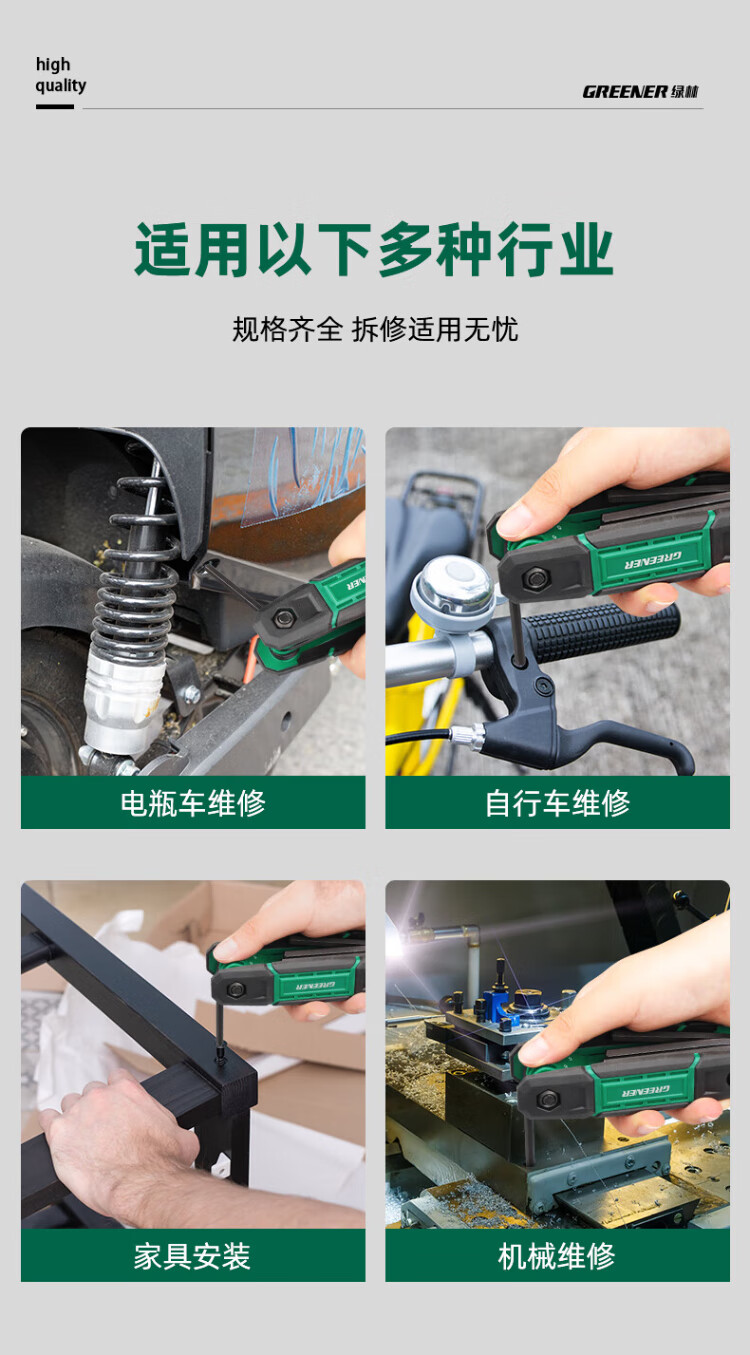 high quality

GREENER 绿林

适用以下多种行业

规格齐全 拆修适用无忧

GREENER

电瓶车维修

GREENER

自行车维修

GREENER

家具安装

GREENER

机械维修