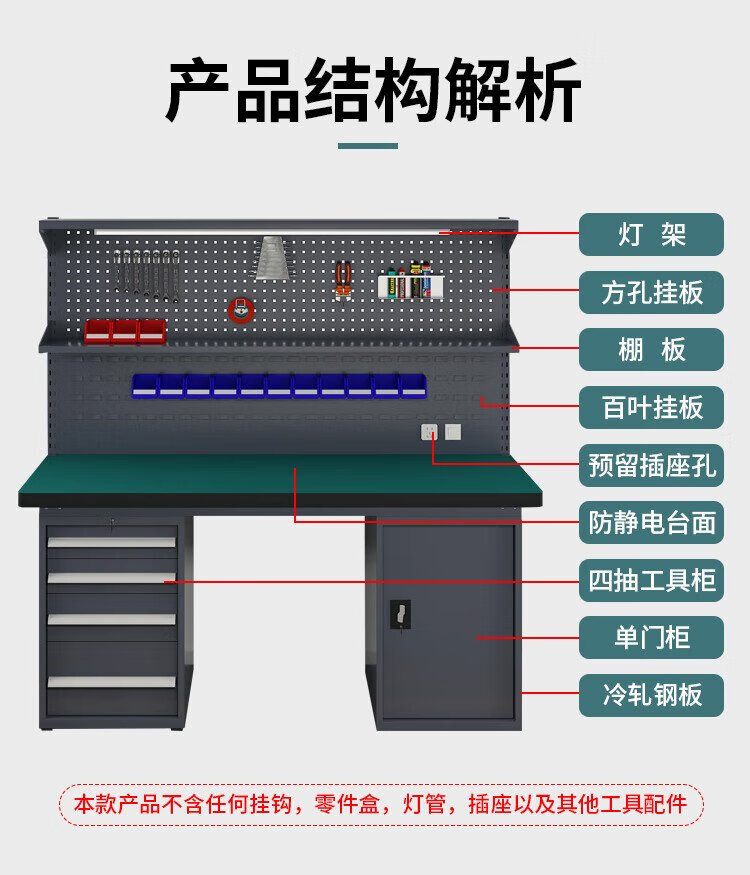 产品结构解析

灯 架

方孔挂板

棚 板

百叶挂板

预留插座孔

防静电台面

四抽工具柜

单门柜

冷轧钢板

本款产品不含任何挂钩，零件盒，灯管，插座以及其他工具配件