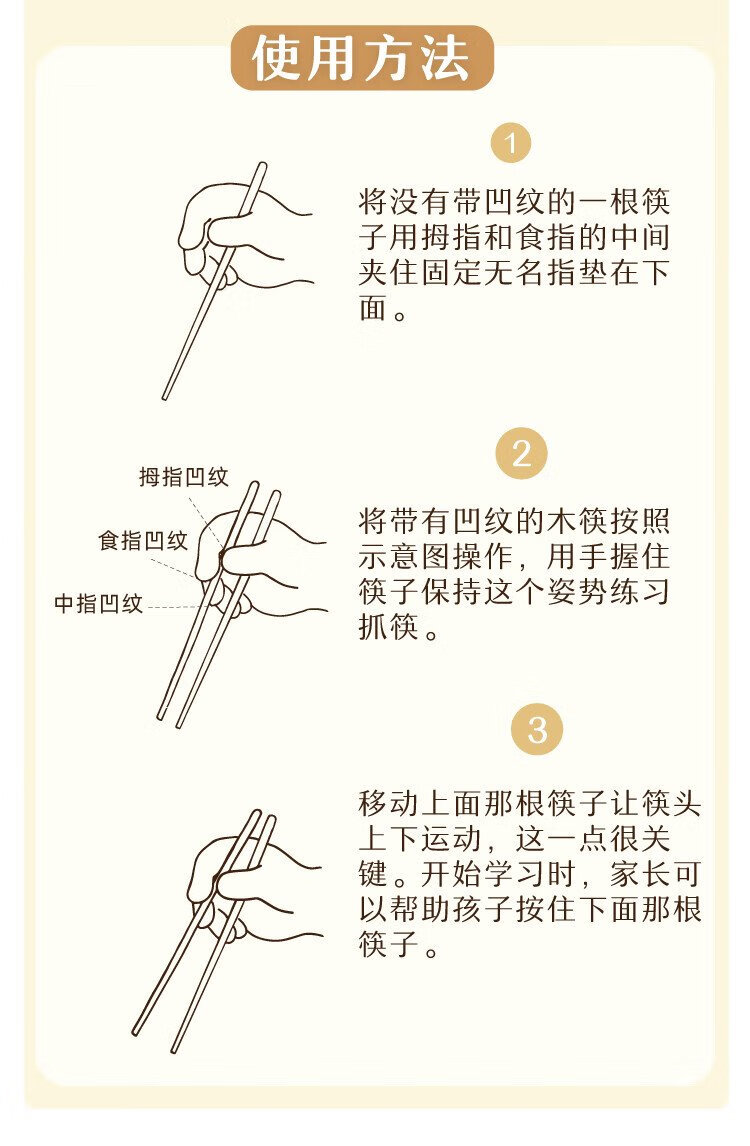 使用方法

1

将没有带凹纹的一根筷子用拇指和食指的中间夹住固定无名指垫在下面。

2

拇指凹纹
食指凹纹
中指凹纹

将带有凹纹的木筷按照示意图操作，用手握住筷子保持这个姿势练习抓筷。

3

移动上面那根筷子让筷头上下运动，这一点很关键。开始学习时，家长可以帮助孩子按住下面那根筷子。