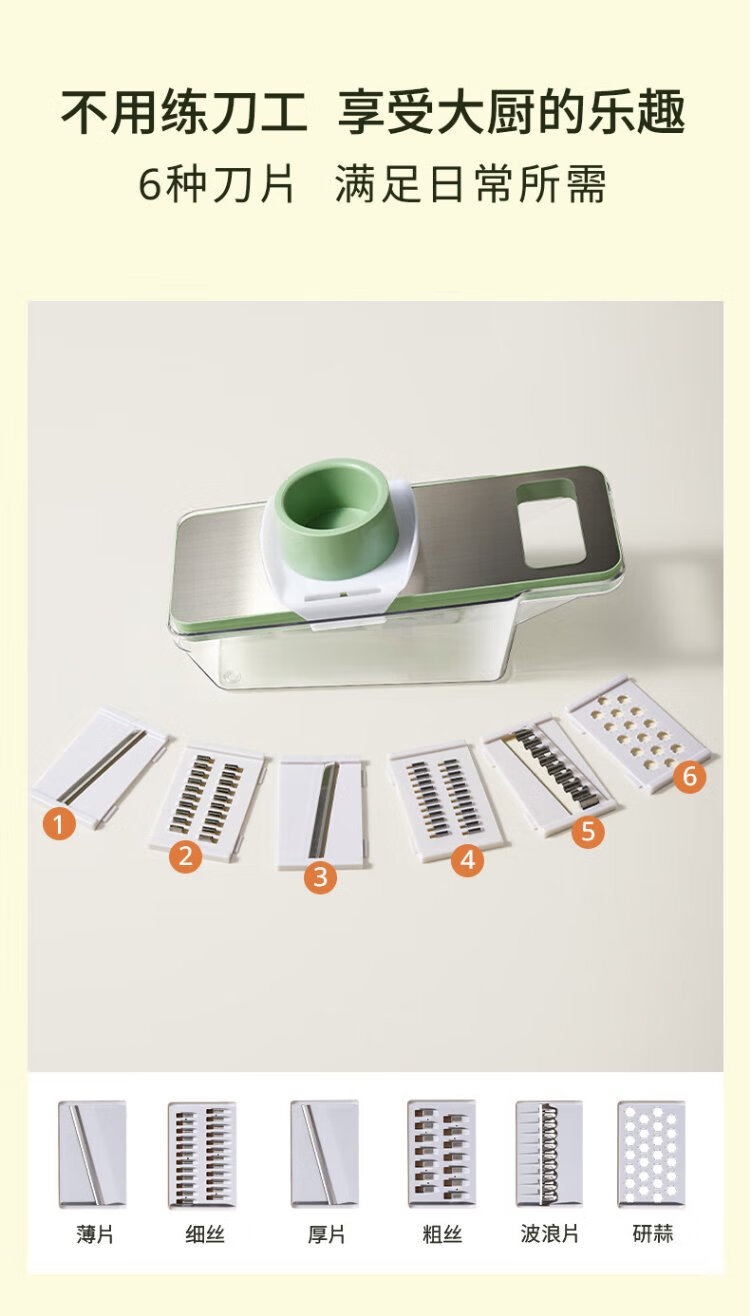 不用练刀工 享受大厨的乐趣
6种刀片 满足日常所需

1 2 3 4 5 6

薄片 细丝 厚片 粗丝 波浪片 研蒜