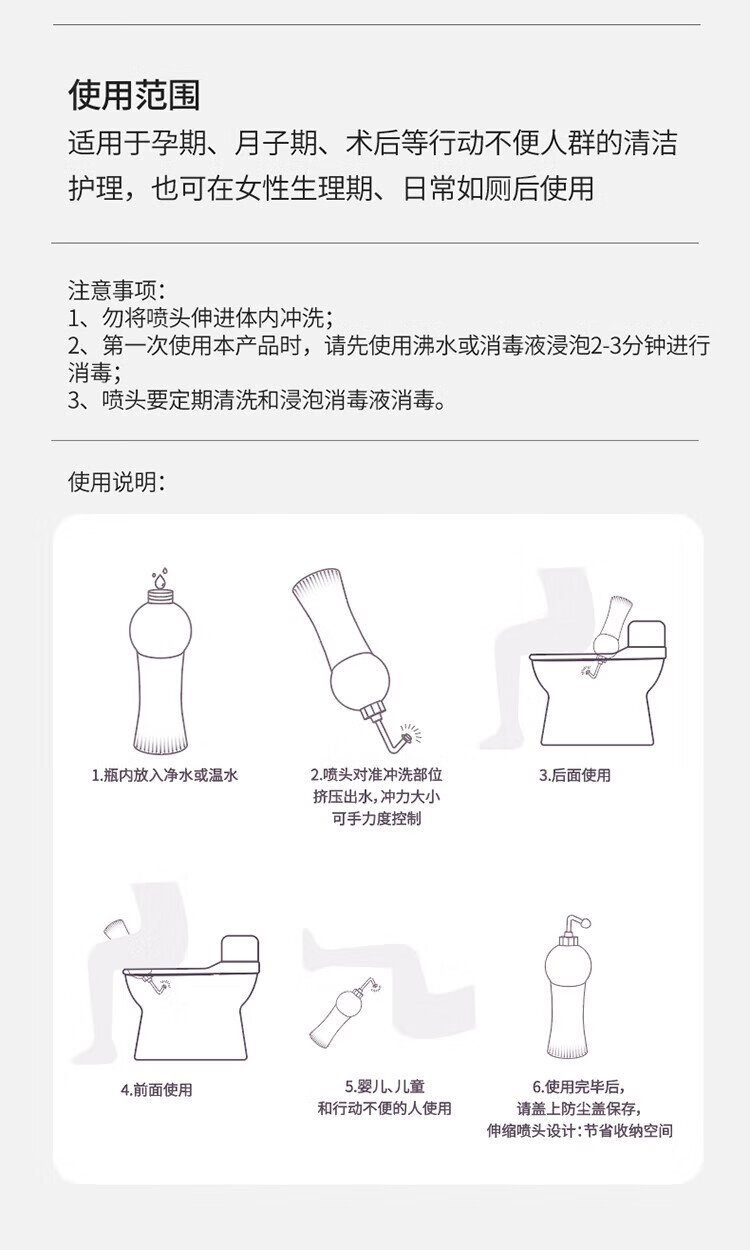 使用范围
适用于孕期、月子期、术后等行动不便人群的清洁护理，也可在女性生理期、日常如厕后使用

注意事项：
1、勿将喷头伸进体内冲洗；
2、第一次使用本产品时，请先使用沸水或消毒液浸泡2-3分钟进行消毒；
3、喷头要定期清洗和浸泡消毒液消毒。

使用说明：

1.瓶内放入净水或温水

2.喷头对准冲洗部位挤压出水，冲力大小可手力度控制

3.后面使用

4.前面使用

5.婴儿、儿童和行动不便的人使用

6.使用完毕后，请盖上防尘盖保存，伸缩喷头设计：节省收纳空间