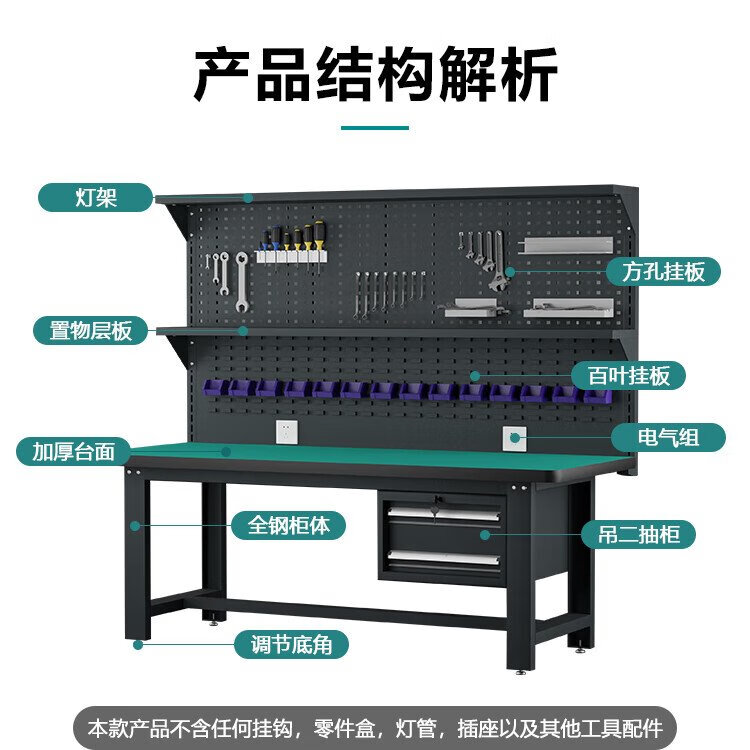 产品结构解析

灯架

方孔挂板

置物层板

百叶挂板

电气组

加厚台面

全钢柜体

吊二抽柜

调节底角

本款产品不含任何挂钩，零件盒，灯管，插座以及其他工具配件