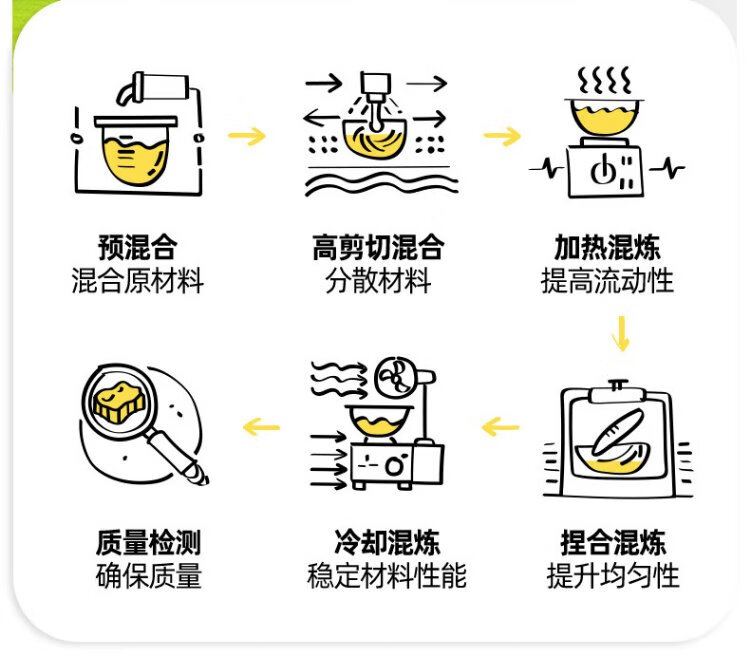 预混合
混合原材料

高剪切混合
分散材料

加热混炼
提高流动性

捏合混炼
提升均匀性

冷却混炼
稳定材料性能

质量检测
确保质量