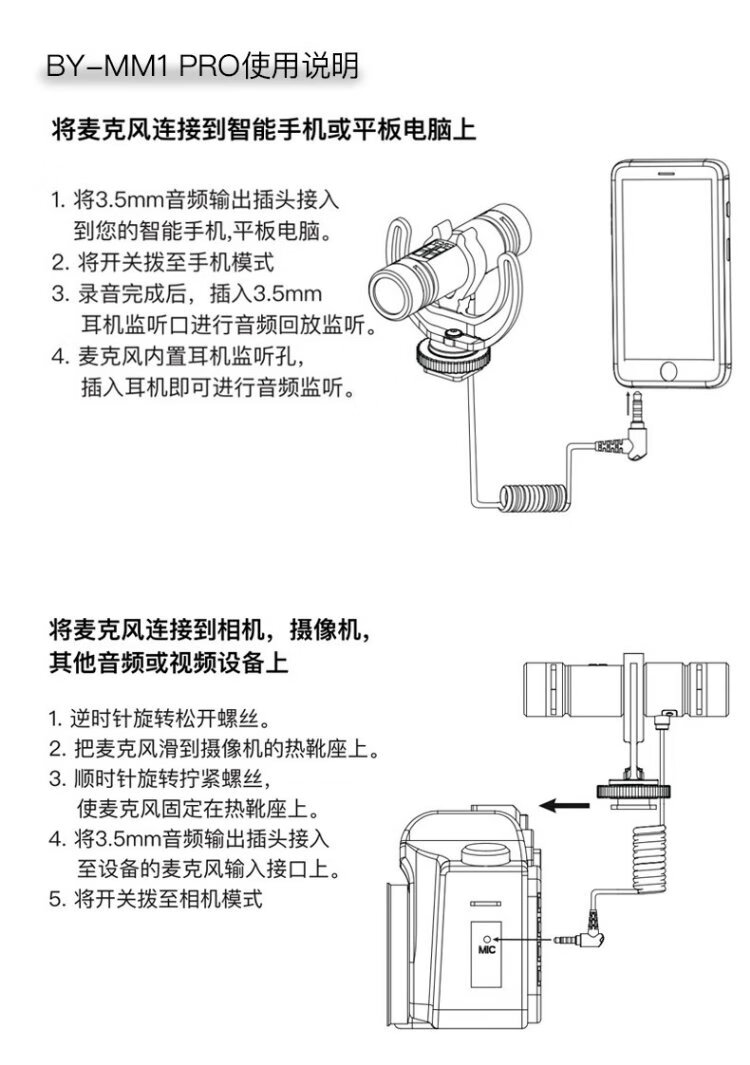 BY-MM1 PRO使用说明

将麦克风连接到智能手机或平板电脑上

1. 将3.5mm音频输出插头接入到您的智能手机,平板电脑。
2. 将开关拨至手机模式
3. 录音完成后，插入3.5mm耳机监听口进行音频回放监听。
4. 麦克风内置耳机监听孔，插入耳机即可进行音频监听。

将麦克风连接到相机，摄像机，其他音频或视频设备上

1. 逆时针旋转松开螺丝。
2. 把麦克风滑到摄像机的热靴座上。
3. 顺时针旋转拧紧螺丝，使麦克风固定在热靴座上。
4. 将3.5mm音频输出插头接入至设备的麦克风输入接口上。
5. 将开关拨至相机模式

MIC