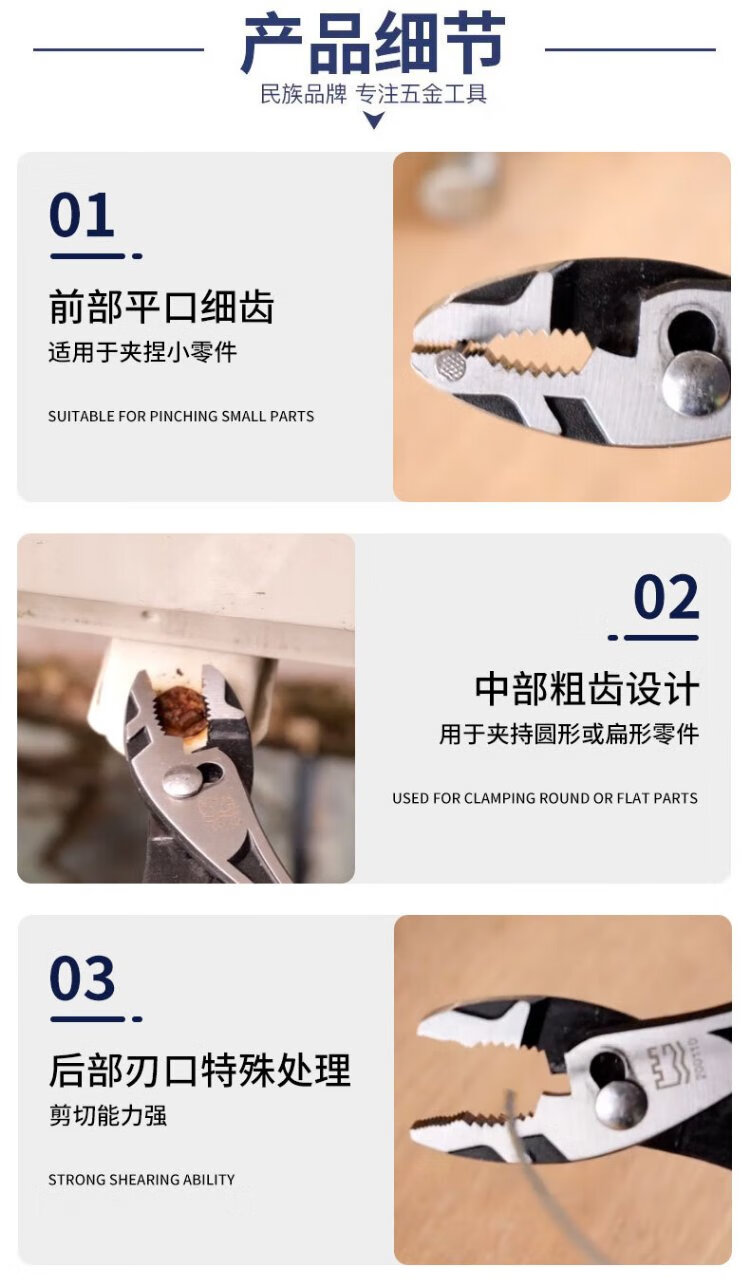 产品细节
民族品牌 专注五金工具

01
前部平口细齿
适用于夹捏小零件
SUITABLE FOR PINCHING SMALL PARTS

02
中部粗齿设计
用于夹持圆形或扁形零件
USED FOR CLAMPING ROUND OR FLAT PARTS

03
后部刃口特殊处理
剪切能力强
STRONG SHEARING ABILITY