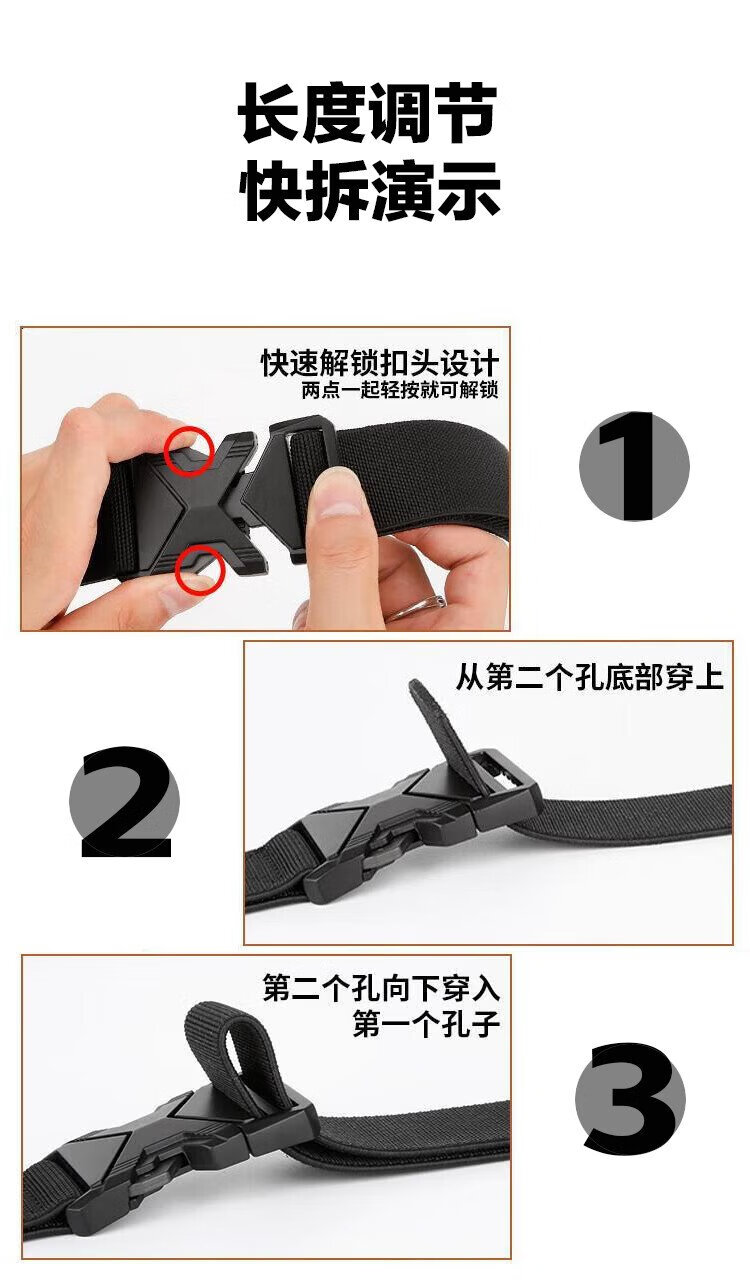 长度调节
快拆演示

快速解锁扣头设计
两点一起轻按就可解锁

1

2

从第二个孔底部穿上

第二个孔向下穿入
第一个孔子

3