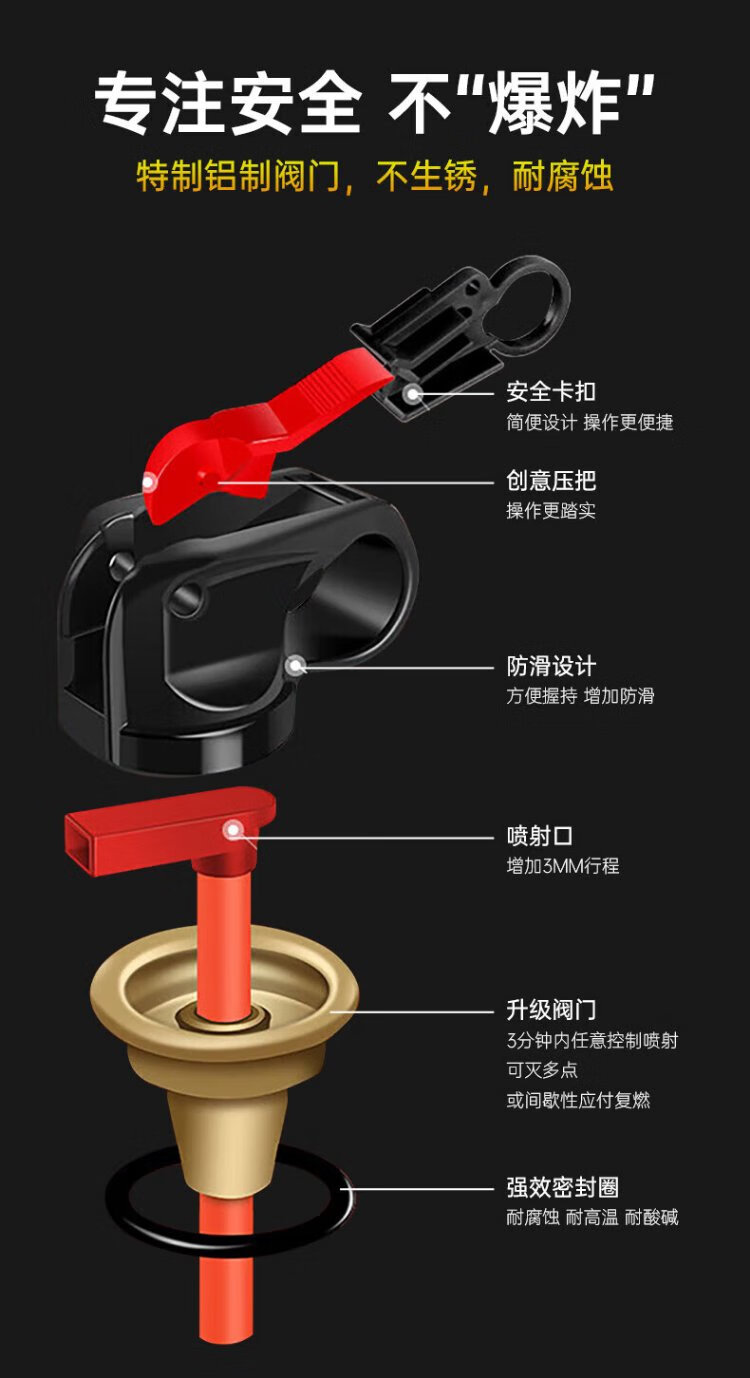 专注安全 不"爆炸"

特制铝制阀门，不生锈，耐腐蚀

安全卡扣
简便设计 操作更便捷

创意压把
操作更踏实

防滑设计
方便握持 增加防滑

喷射口
增加3MM行程

升级阀门
3分钟内任意控制喷射
可灭多点
或间歇性应付复燃

强效密封圈
耐腐蚀 耐高温 耐酸碱