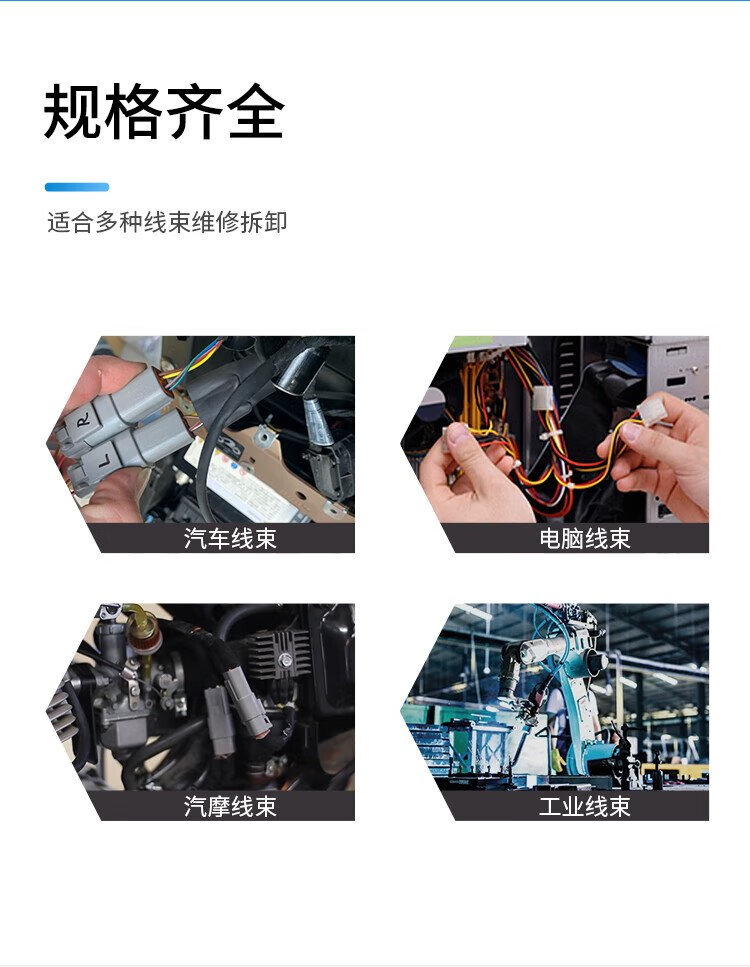 规格齐全

适合多种线束维修拆卸

R
L

汽车线束

电脑线束

汽摩线束

工业线束