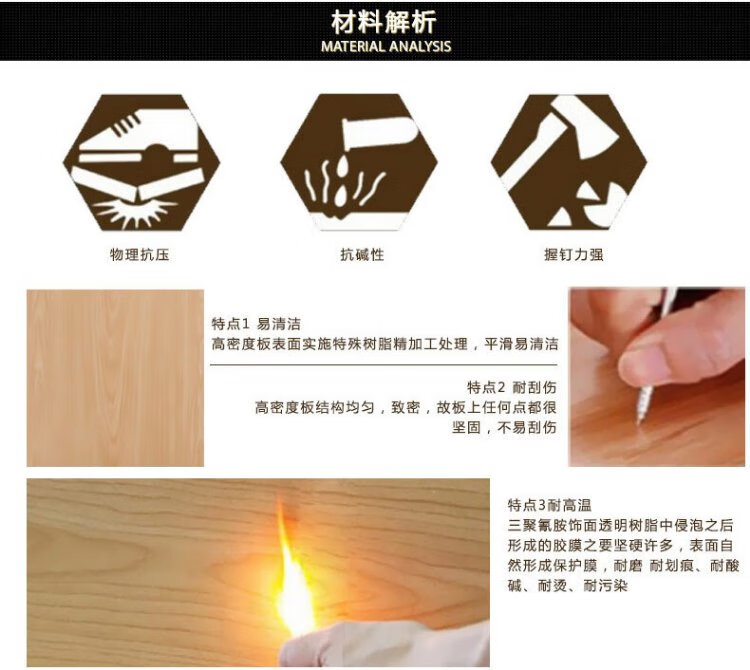 材料解析
MATERIAL ANALYSIS

物理抗压

抗碱性

握钉力强

特点1 易清洁
高密度板表面实施特殊树脂精加工处理，平滑易清洁

特点2 耐刮伤
高密度板结构均匀，致密，故板上任何点都很坚固，不易刮伤

特点3耐高温
三聚氰胺饰面透明树脂中侵泡之后形成的胶膜之要坚硬许多，表面自然形成保护膜，耐磨 耐划痕、耐酸碱、耐烫、耐污染