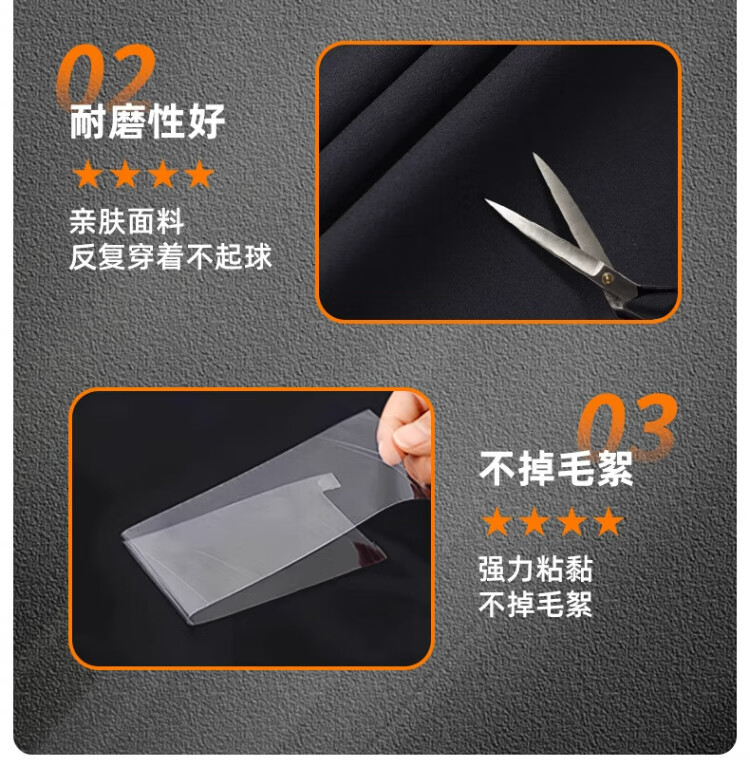 02
耐磨性好
★★★★
亲肤面料
反复穿着不起球

03
不掉毛絮
★★★★
强力粘黏
不掉毛絮