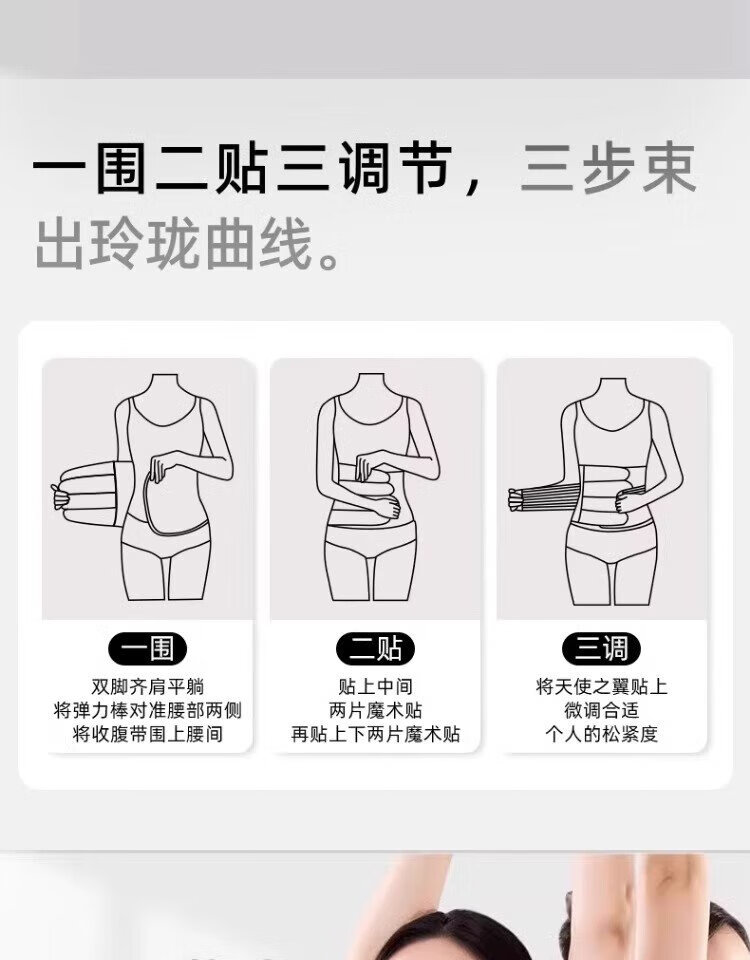 一围二贴三调节，三步束出玲珑曲线。

一围
双脚齐肩平躺
将弹力棒对准腰部两侧
将收腹带围上腰间

二贴
贴上中间
两片魔术贴
再贴上下两片魔术贴

三调
将天使之翼贴上
微调合适
个人的松紧度