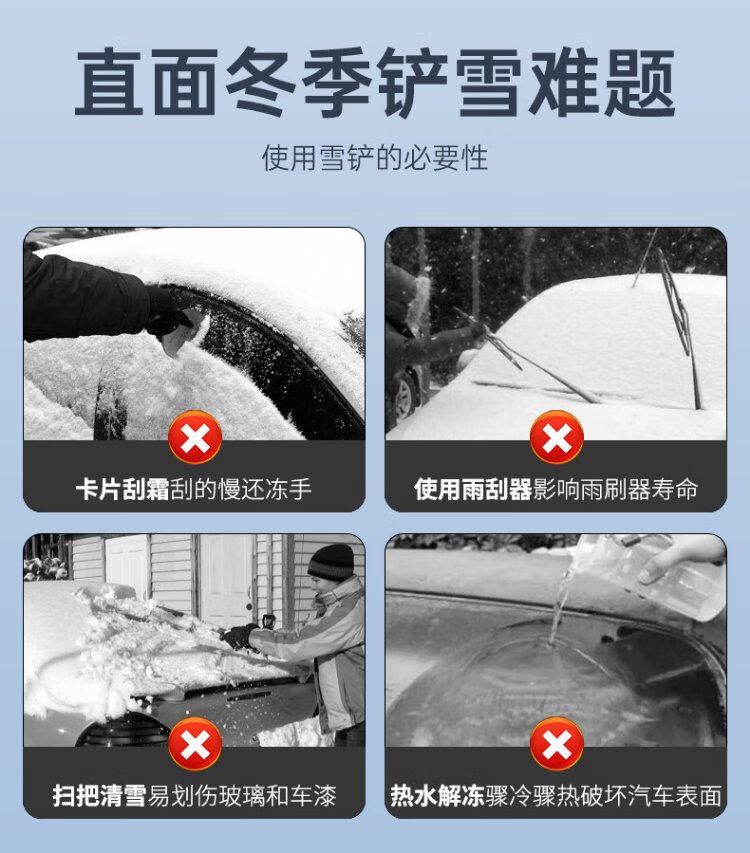 直面冬季铲雪难题

使用雪铲的必要性

卡片刮霜刮的慢还冻手

使用雨刮器影响雨刷器寿命

扫把清雪易划伤玻璃和车漆

热水解冻骤冷骤热破坏汽车表面