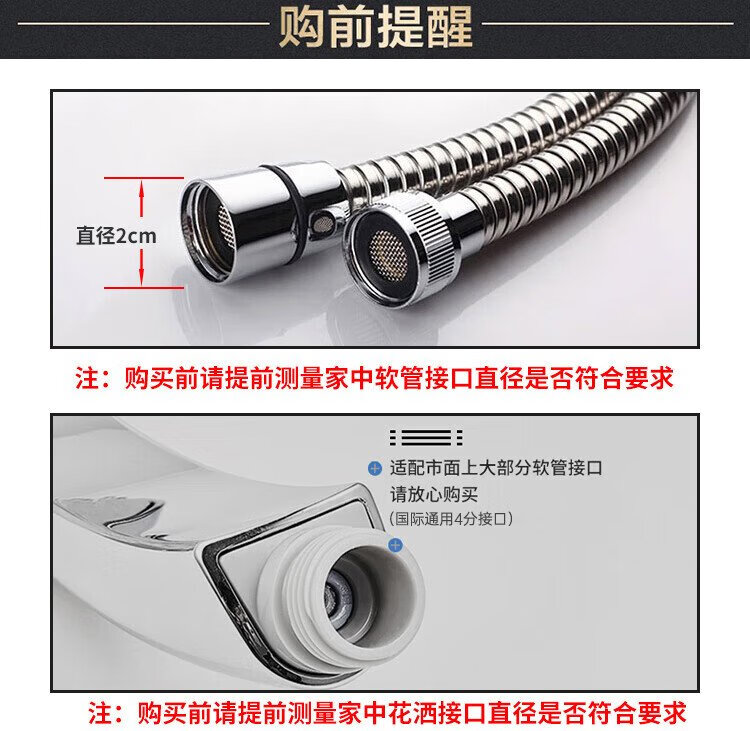 购前提醒

直径2cm

注：购买前请提前测量家中软管接口直径是否符合要求

适配市面上大部分软管接口
请放心购买
（国际通用4分接口）

注：购买前请提前测量家中花洒接口直径是否符合要求