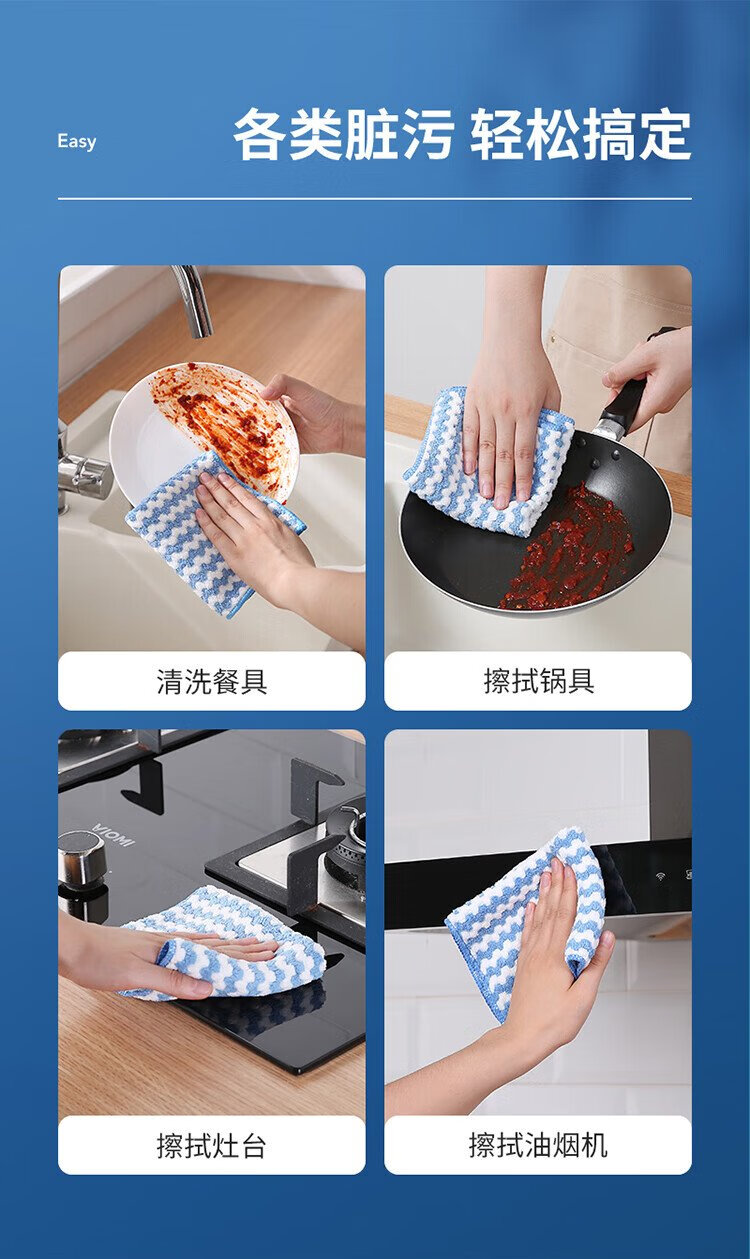 Easy

各类脏污 轻松搞定

清洗餐具

擦拭锅具

VIOMI

擦拭灶台

擦拭油烟机