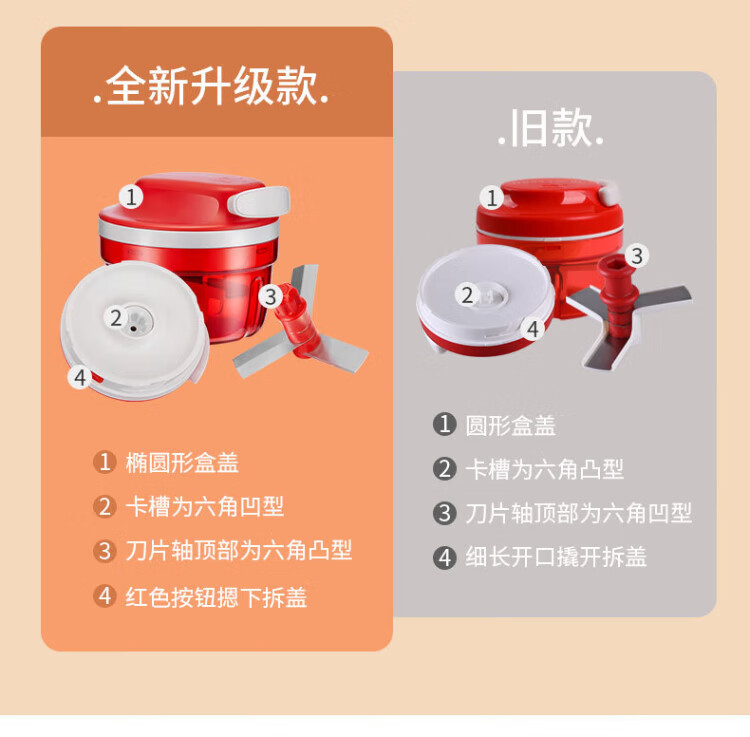 .全新升级款.

1
2
3
4

1 椭圆形盒盖
2 卡槽为六角凹型
3 刀片轴顶部为六角凸型
4 红色按钮摁下拆盖

.旧款.

1
2
3
4

1 圆形盒盖
2 卡槽为六角凸型
3 刀片轴顶部为六角凹型
4 细长开口撬开拆盖