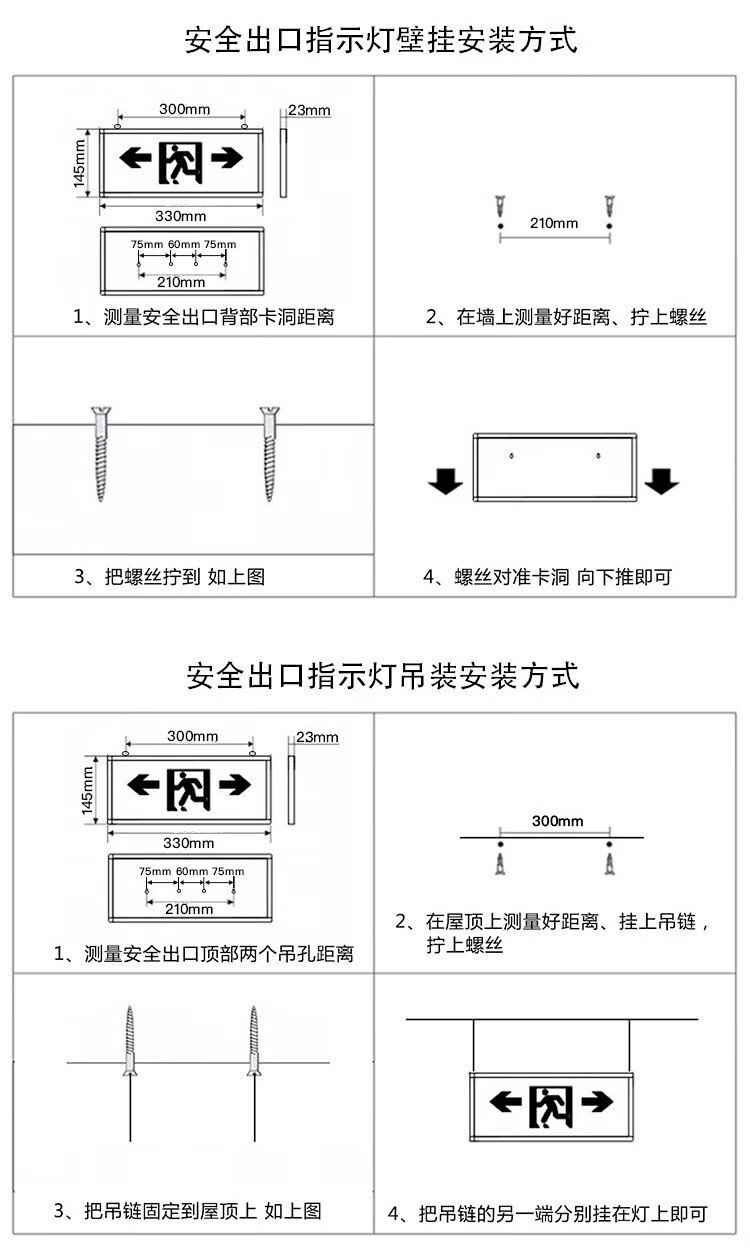 安全出口指示灯壁挂安装方式

300mm
23mm
145mm
330mm
75mm 60mm 75mm
210mm

1、测量安全出口背部卡洞距离

210mm

2、在墙上测量好距离、拧上螺丝

3、把螺丝拧到 如上图

4、螺丝对准卡洞 向下推即可

安全出口指示灯吊装安装方式

300mm
23mm
145mm
330mm
75mm 60mm 75mm
210mm

1、测量安全出口顶部两个吊孔距离

300mm

2、在屋顶上测量好距离、挂上吊链，拧上螺丝

3、把吊链固定到屋顶上 如上图

4、把吊链的另一端分别挂在灯上即可