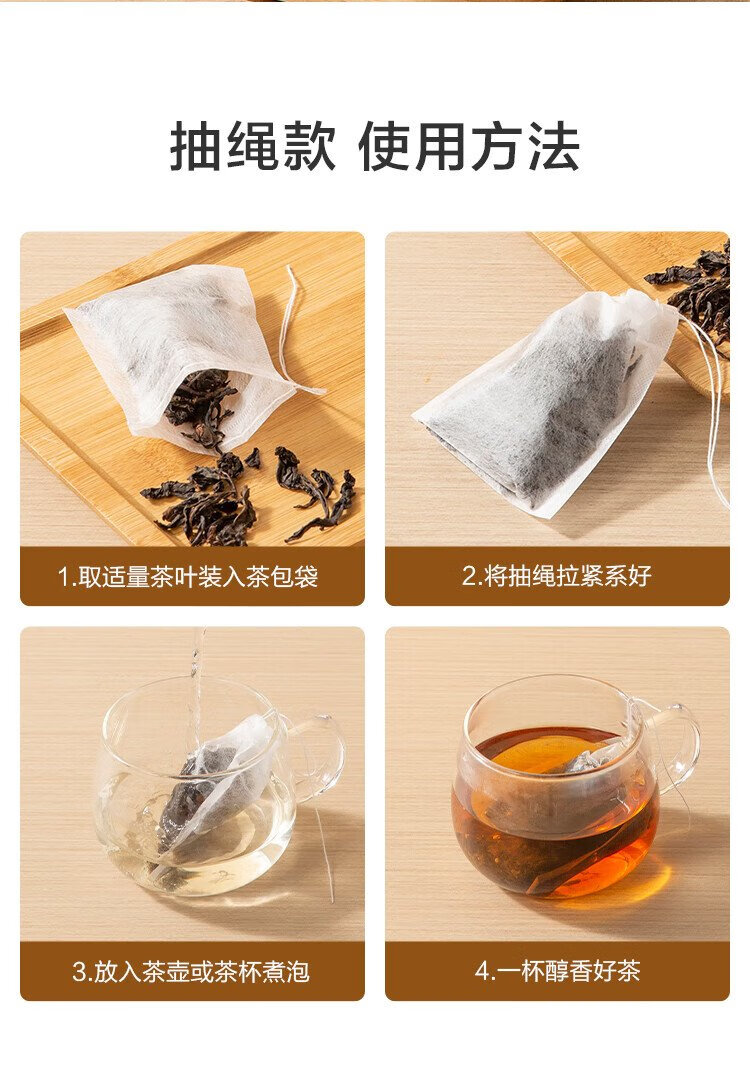 抽绳款 使用方法

1.取适量茶叶装入茶包袋

2.将抽绳拉紧系好

3.放入茶壶或茶杯煮泡

4.一杯醇香好茶