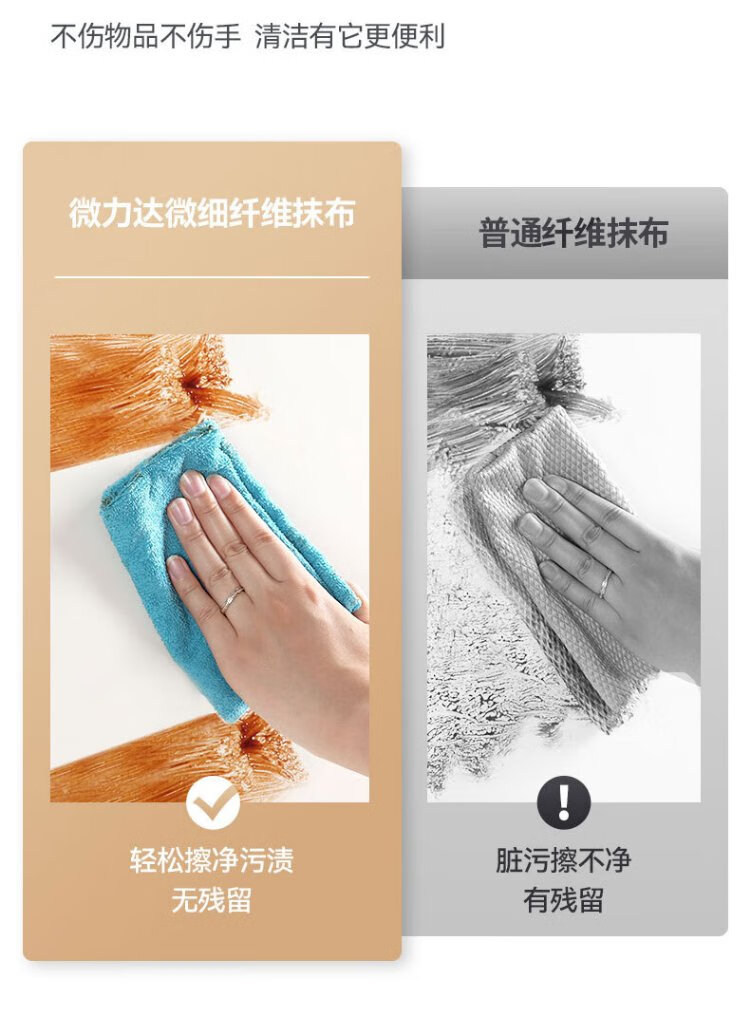 不伤物品不伤手 清洁有它更便利

微力达微细纤维抹布

轻松擦净污渍
无残留

普通纤维抹布

脏污擦不净
有残留