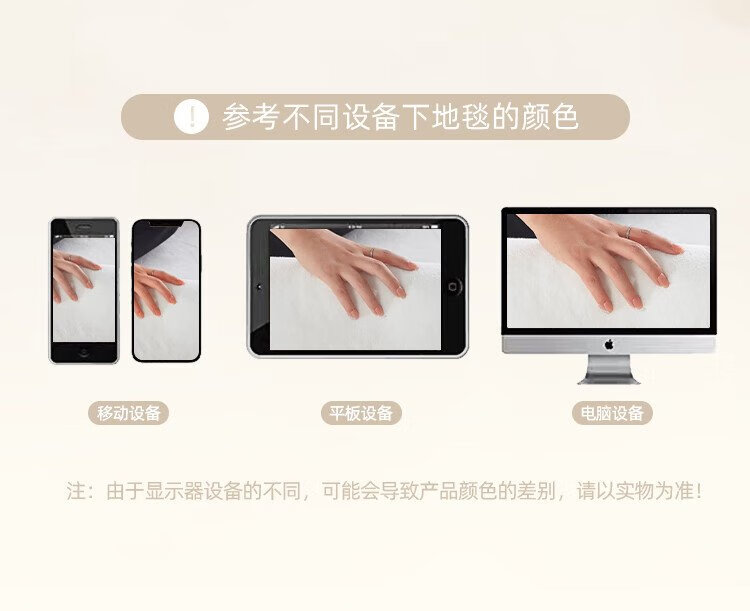 !

参考不同设备下地毯的颜色

移动设备

平板设备

电脑设备

注：由于显示器设备的不同，可能会导致产品颜色的差别，请以实物为准！