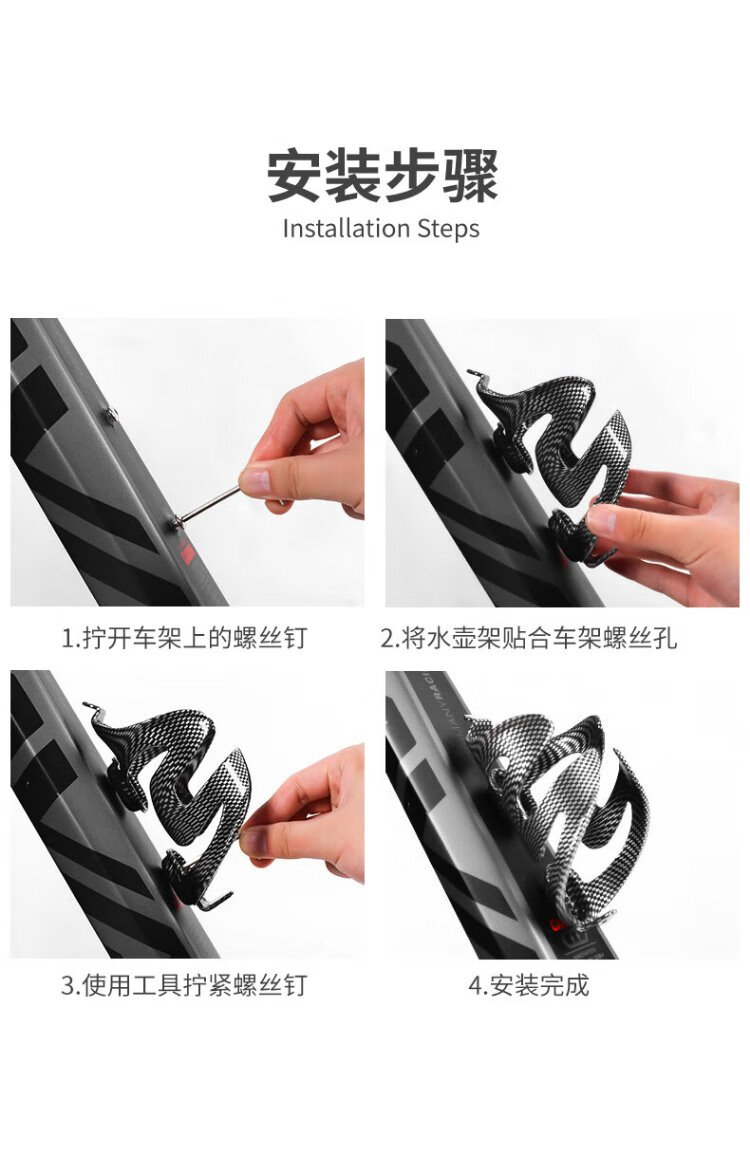 安装步骤
Installation Steps

1.拧开车架上的螺丝钉

2.将水壶架贴合车架螺丝孔

3.使用工具拧紧螺丝钉

4.安装完成