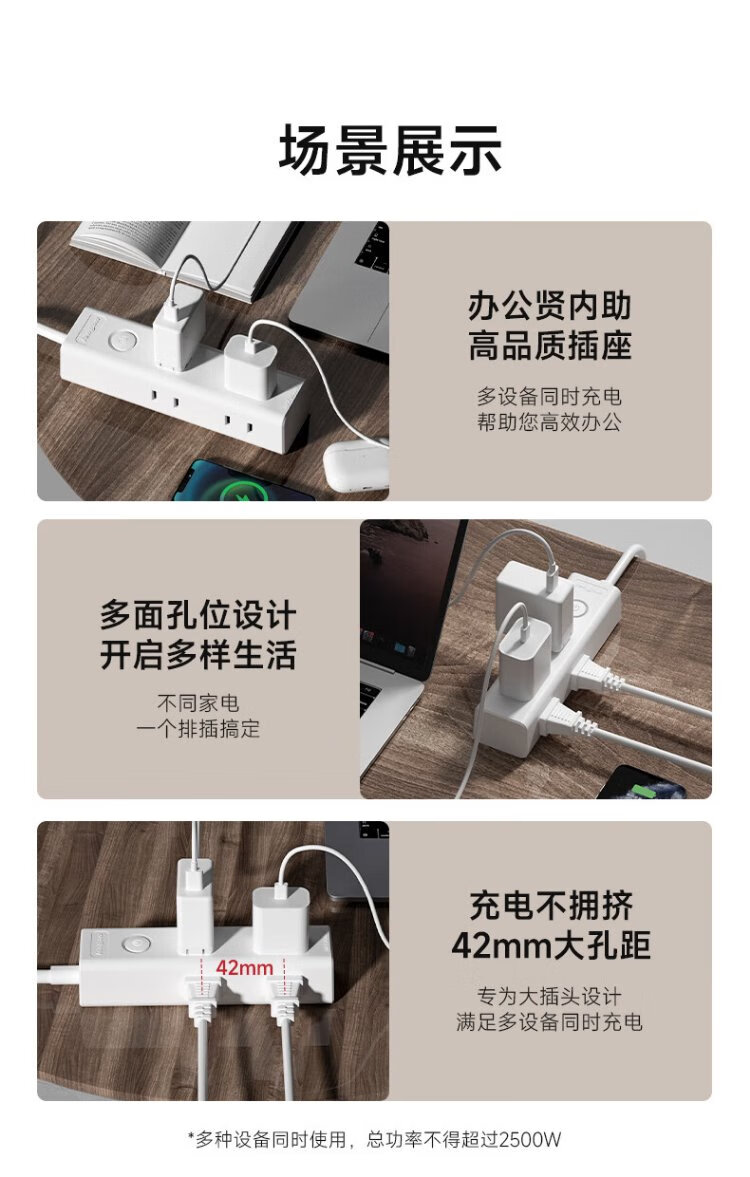 场景展示

办公贤内助
高品质插座

多设备同时充电
帮助您高效办公

多面孔位设计
开启多样生活

不同家电
一个排插搞定

42mm

充电不拥挤
42mm大孔距

专为大插头设计
满足多设备同时充电

*多种设备同时使用，总功率不得超过2500W