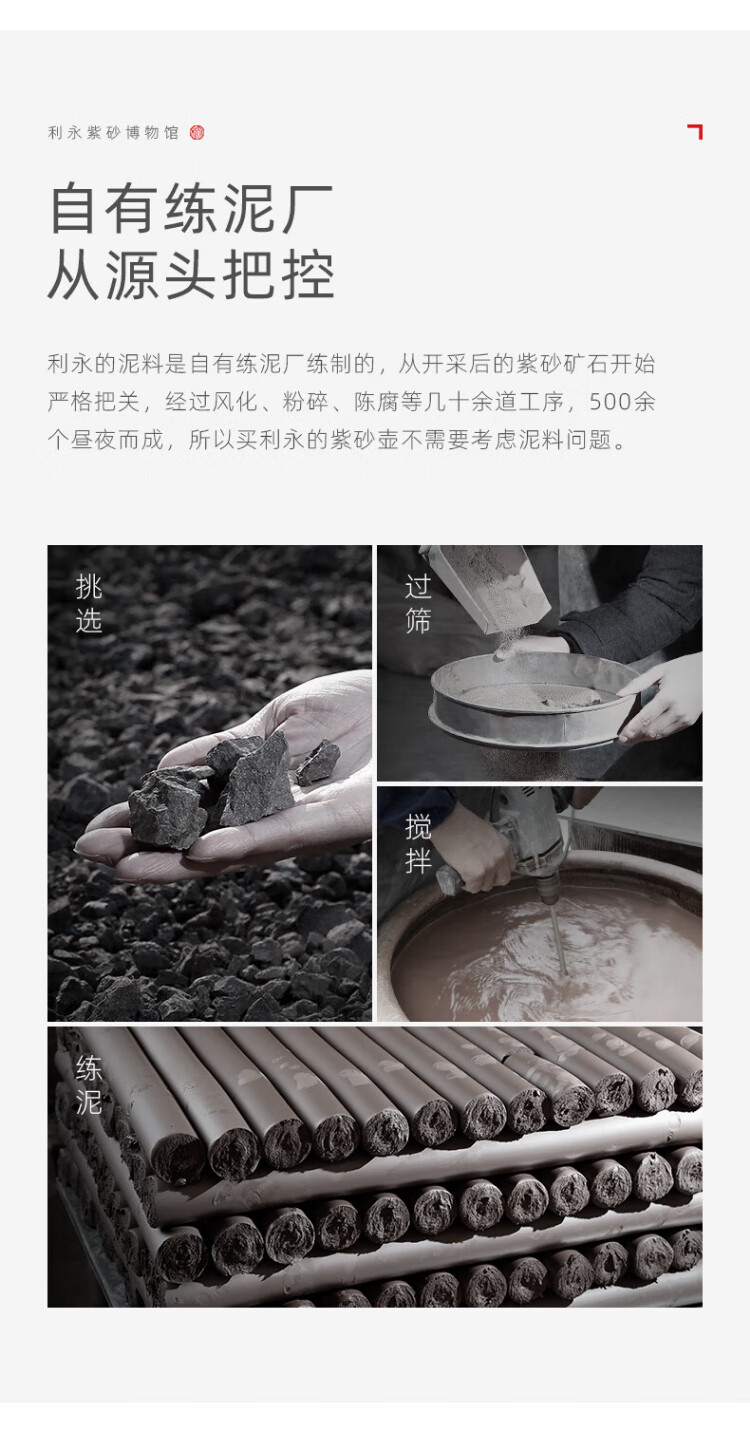 利永紫砂博物馆

自有练泥厂
从源头把控

利永的泥料是自有练泥厂练制的，从开采后的紫砂矿石开始严格把关，经过风化、粉碎、陈腐等几十余道工序，500余个昼夜而成，所以买利永的紫砂壶不需要考虑泥料问题。

挑选

过筛

搅拌

练泥