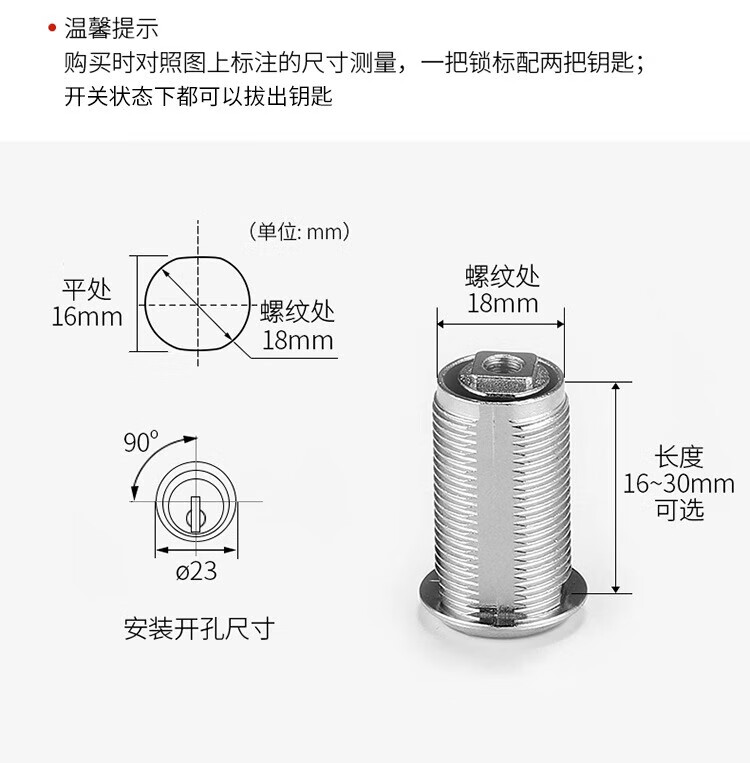 • 温馨提示
购买时对照图上标注的尺寸测量，一把锁标配两把钥匙；
开关状态下都可以拔出钥匙

（单位: mm）

平处
16mm

螺纹处
18mm

90°

ø23

安装开孔尺寸

螺纹处
18mm

长度
16~30mm
可选