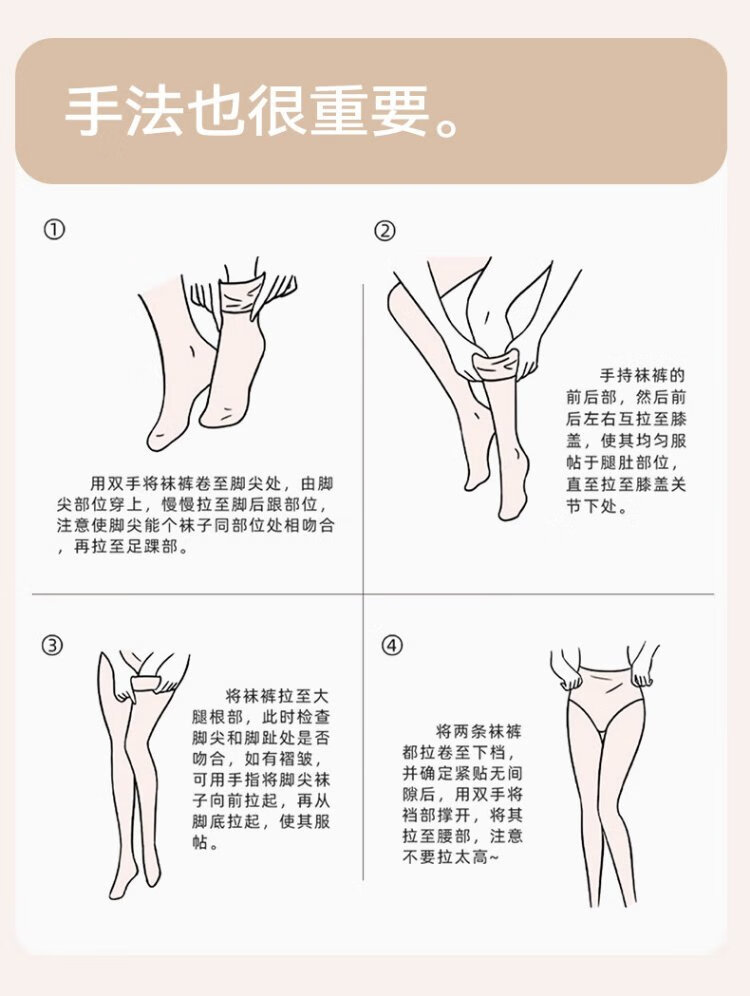 手法也很重要。

①

用双手将袜裤卷至脚尖处，由脚尖部位穿上，慢慢拉至脚后跟部位，注意使脚尖能个袜子同部位处相吻合，再拉至足踝部。

②

手持袜裤的前后部，然后前后左右互拉至膝盖，使其均匀服帖于腿肚部位，直至拉至膝盖关节下处。

③

将袜裤拉至大腿根部，此时检查脚尖和脚趾处是否吻合，如有褶皱，可用手指将脚尖袜子向前拉起，再从脚底拉起，使其服帖。

④

将两条袜裤都拉卷至下档，并确定紧贴无间隙后，用双手将裆部撑开，将其拉至腰部，注意不要拉太高~