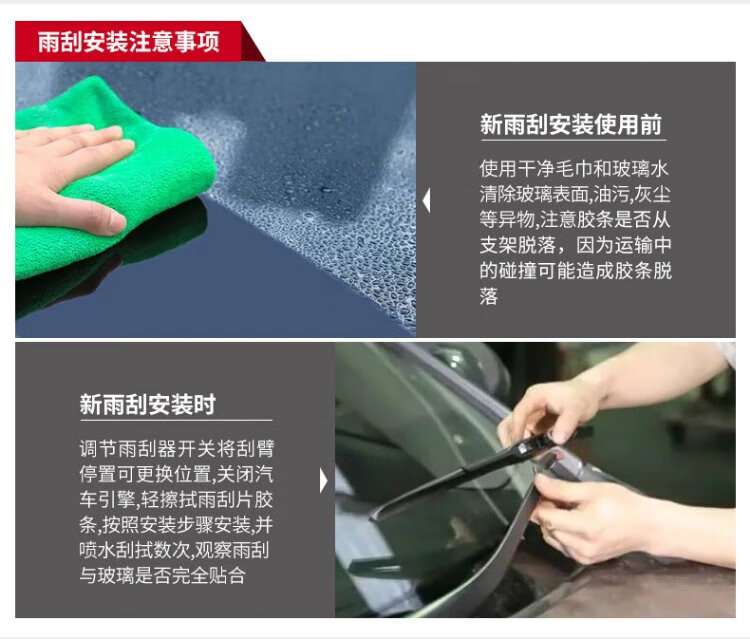 雨刮安装注意事项

新雨刮安装使用前

使用干净毛巾和玻璃水清除玻璃表面,油污,灰尘等异物,注意胶条是否从支架脱落，因为运输中的碰撞可能造成胶条脱落

新雨刮安装时

调节雨刮器开关将刮臂停置可更换位置,关闭汽车引擎,轻擦拭雨刮片胶条,按照安装步骤安装,并喷水刮拭数次,观察雨刮与玻璃是否完全贴合