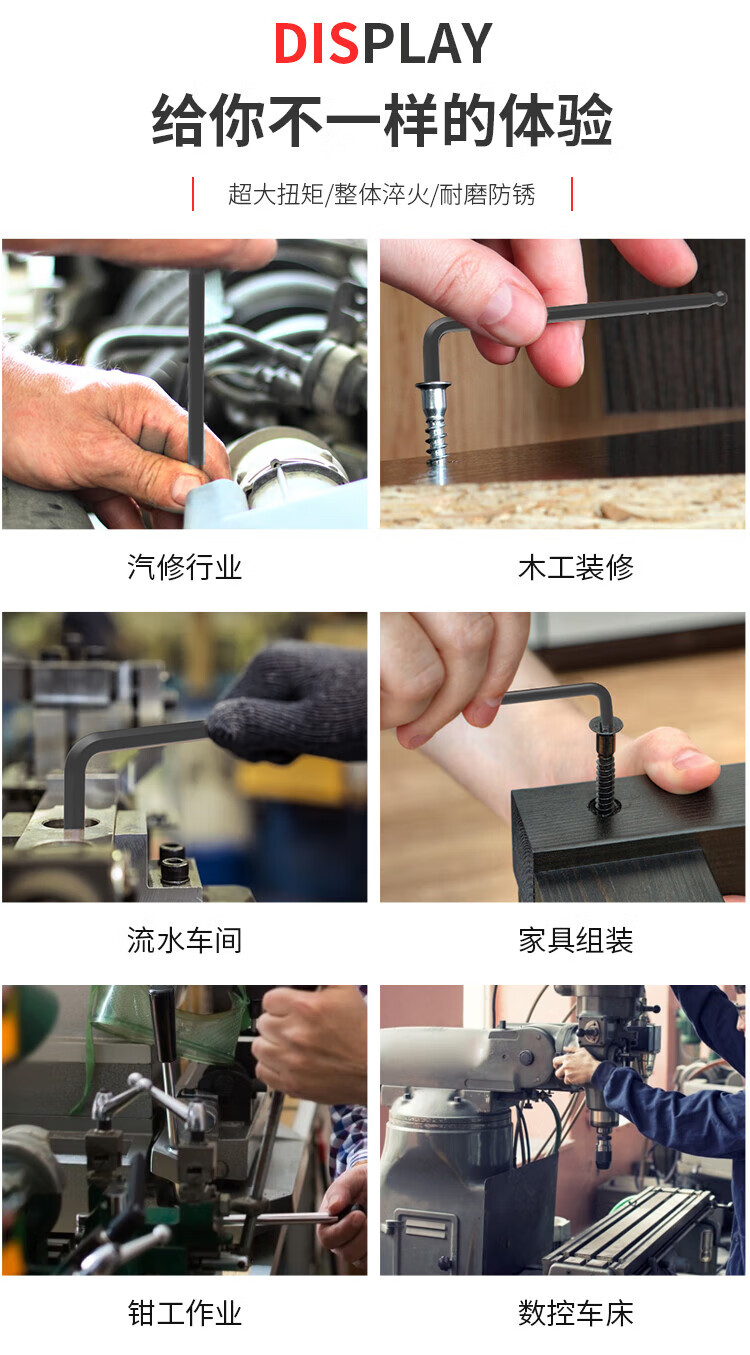 DISPLAY
给你不一样的体验

超大扭矩/整体淬火/耐磨防锈

汽修行业

木工装修

流水车间

家具组装

钳工作业

数控车床