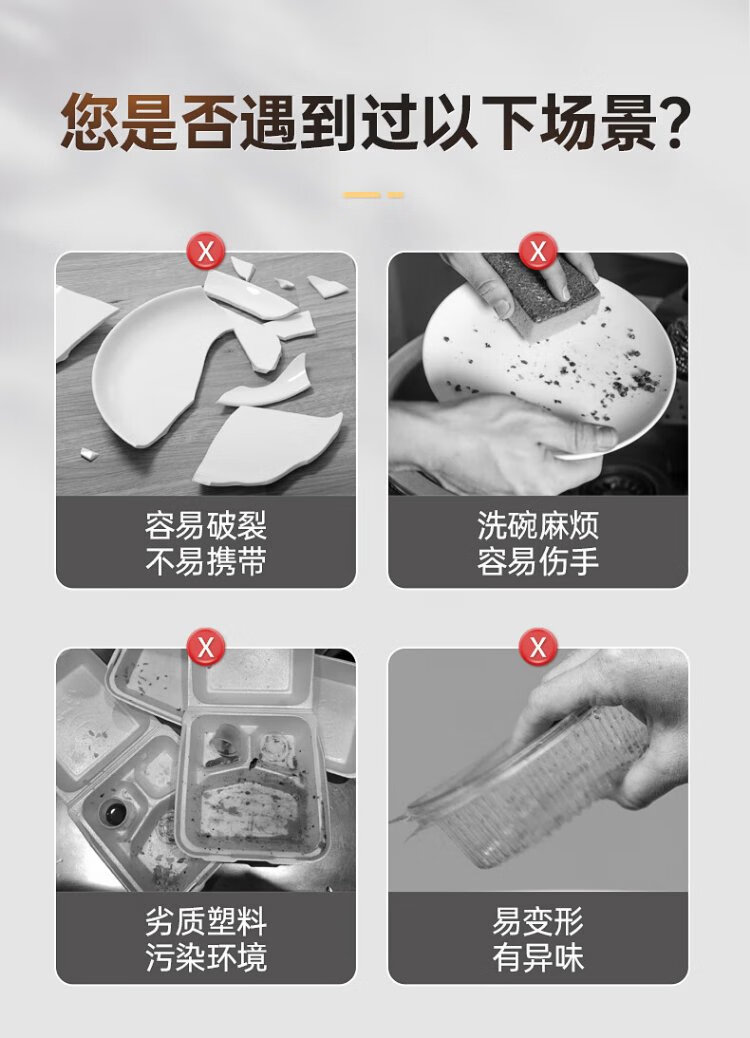 您是否遇到过以下场景?

X
容易破裂
不易携带

X
洗碗麻烦
容易伤手

X
劣质塑料
污染环境

X
易变形
有异味