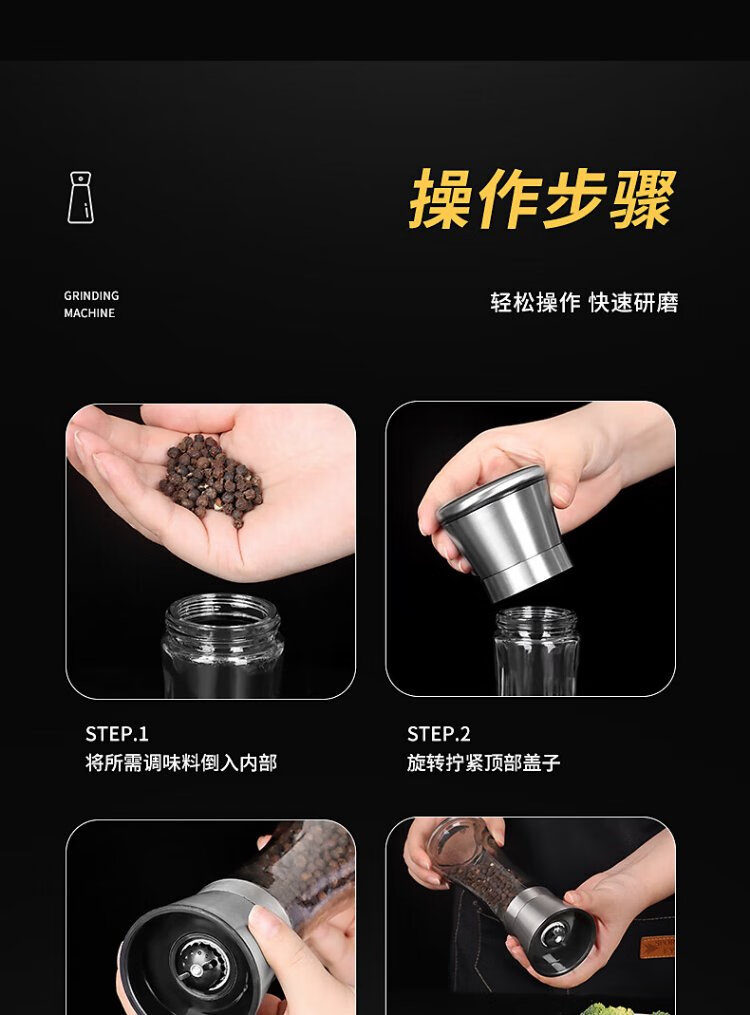 操作步骤

GRINDING MACHINE

轻松操作 快速研磨

STEP.1
将所需调味料倒入内部

STEP.2
旋转拧紧顶部盖子