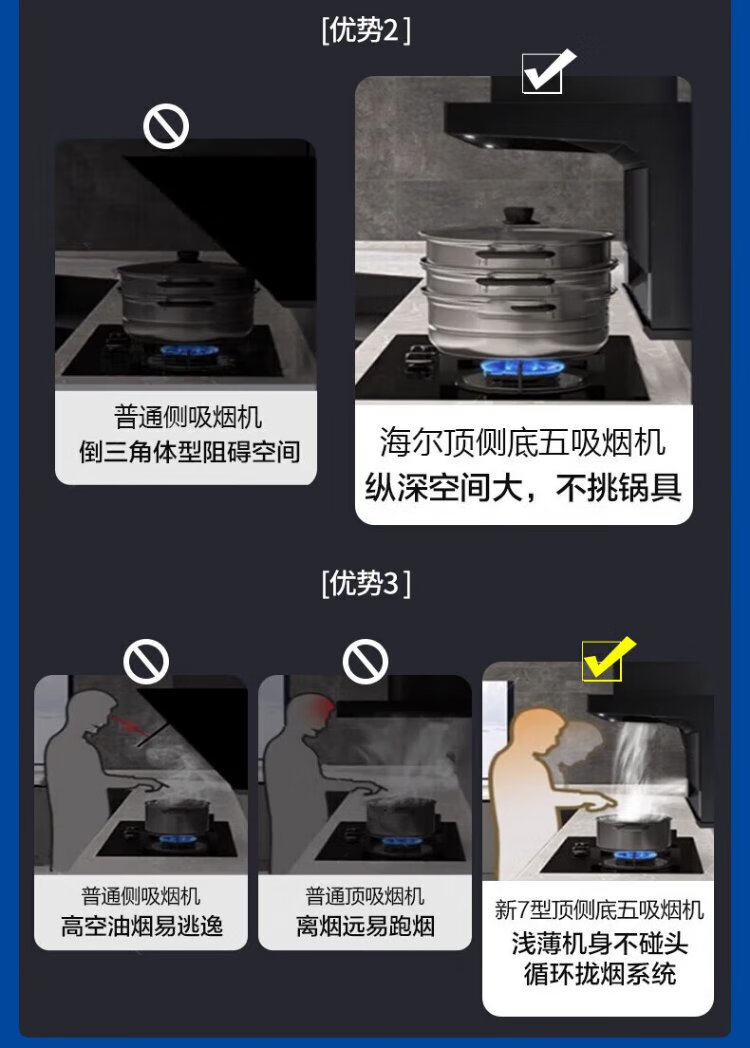 [优势2]

普通侧吸烟机
倒三角体型阻碍空间

海尔顶侧底五吸烟机
纵深空间大，不挑锅具

[优势3]

普通侧吸烟机
高空油烟易逃逸

普通顶吸烟机
离烟远易跑烟

新7型顶侧底五吸烟机
浅薄机身不碰头
循环拢烟系统