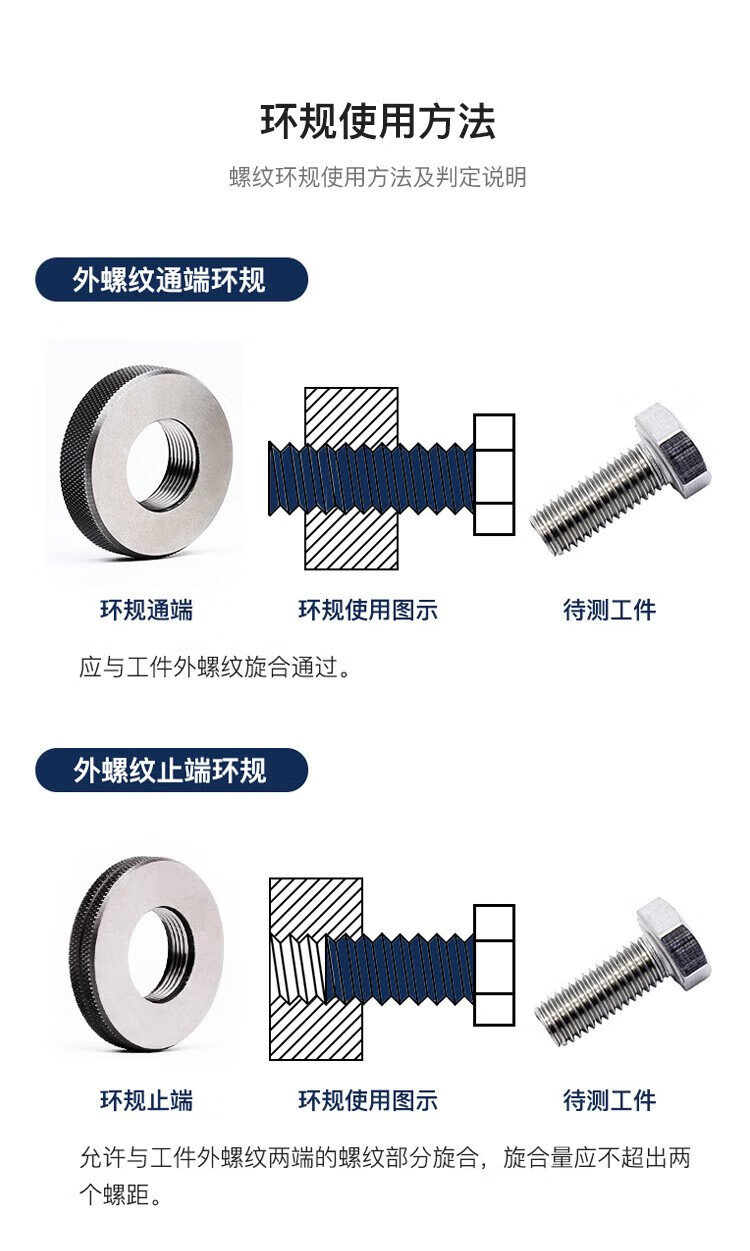 环规使用方法

螺纹环规使用方法及判定说明

外螺纹通端环规

环规通端

环规使用图示

待测工件

应与工件外螺纹旋合通过。

外螺纹止端环规

环规止端

环规使用图示

待测工件

允许与工件外螺纹两端的螺纹部分旋合，旋合量应不超出两个螺距。