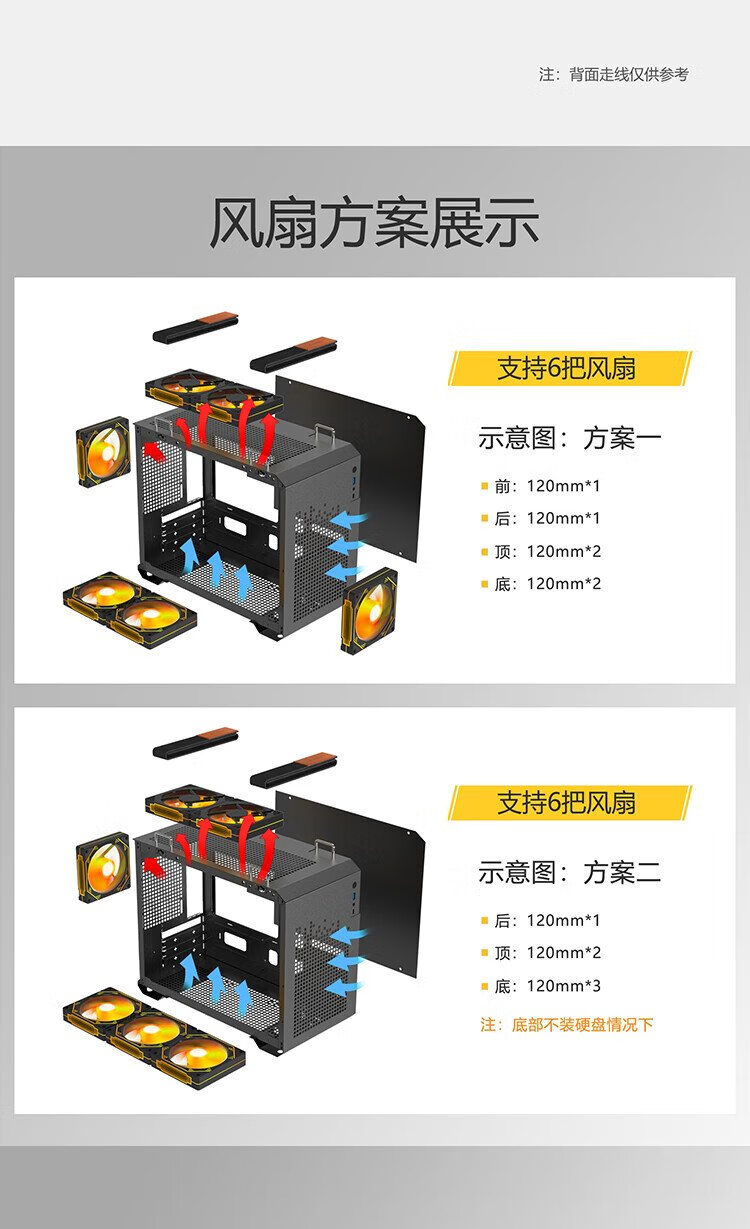 注：背面走线仅供参考

风扇方案展示

支持6把风扇

示意图：方案一

前：120mm*1

后：120mm*1

顶：120mm*2

底：120mm*2

支持6把风扇

示意图：方案二

后：120mm*1

顶：120mm*2

底：120mm*3

注：底部不装硬盘情况下