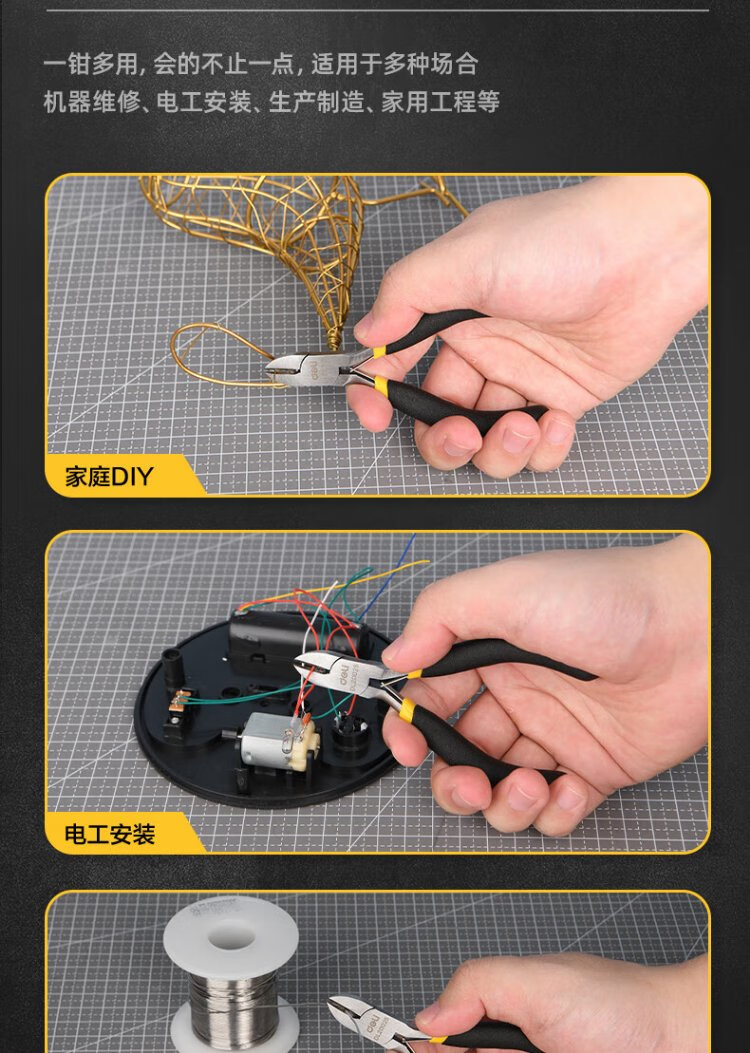 一钳多用，会的不止一点，适用于多种场合
机器维修、电工安装、生产制造、家用工程等

deli

家庭DIY

deli

电工安装

deli