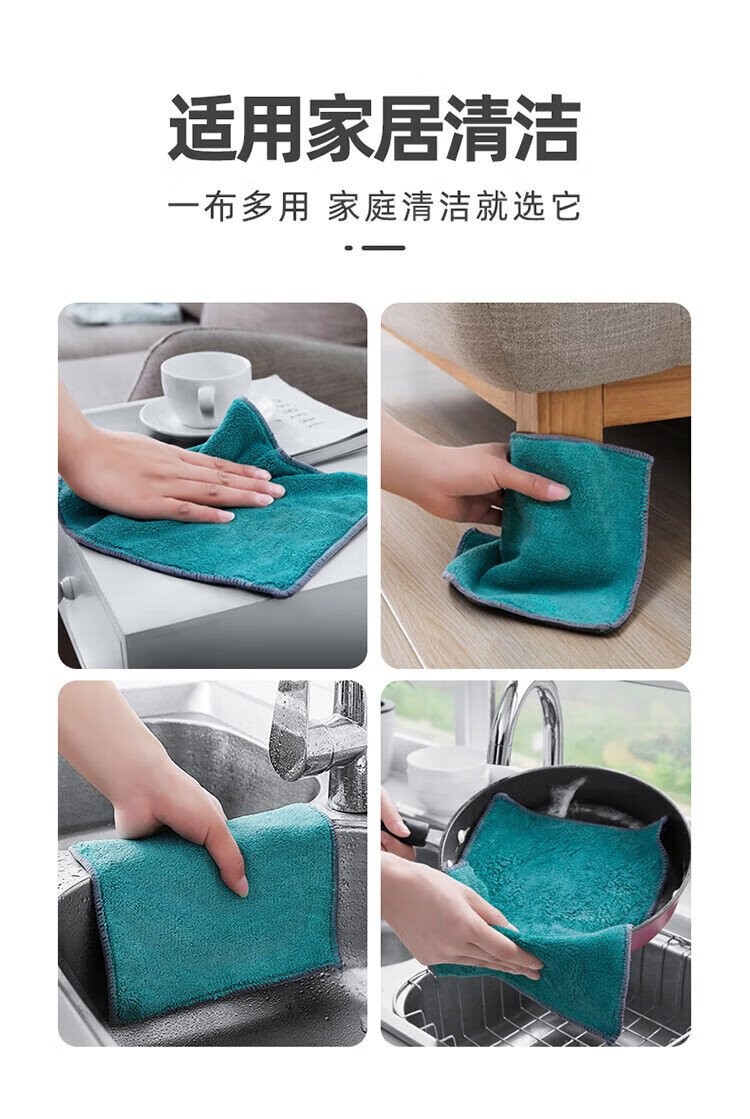 适用家居清洁

一布多用 家庭清洁就选它