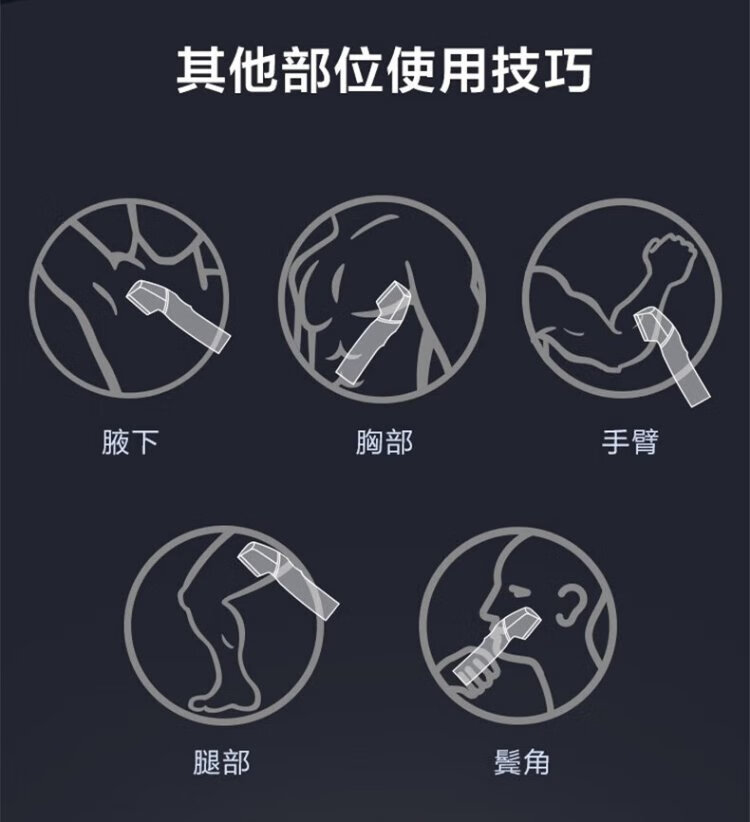 其他部位使用技巧

腋下

胸部

手臂

腿部

鬓角